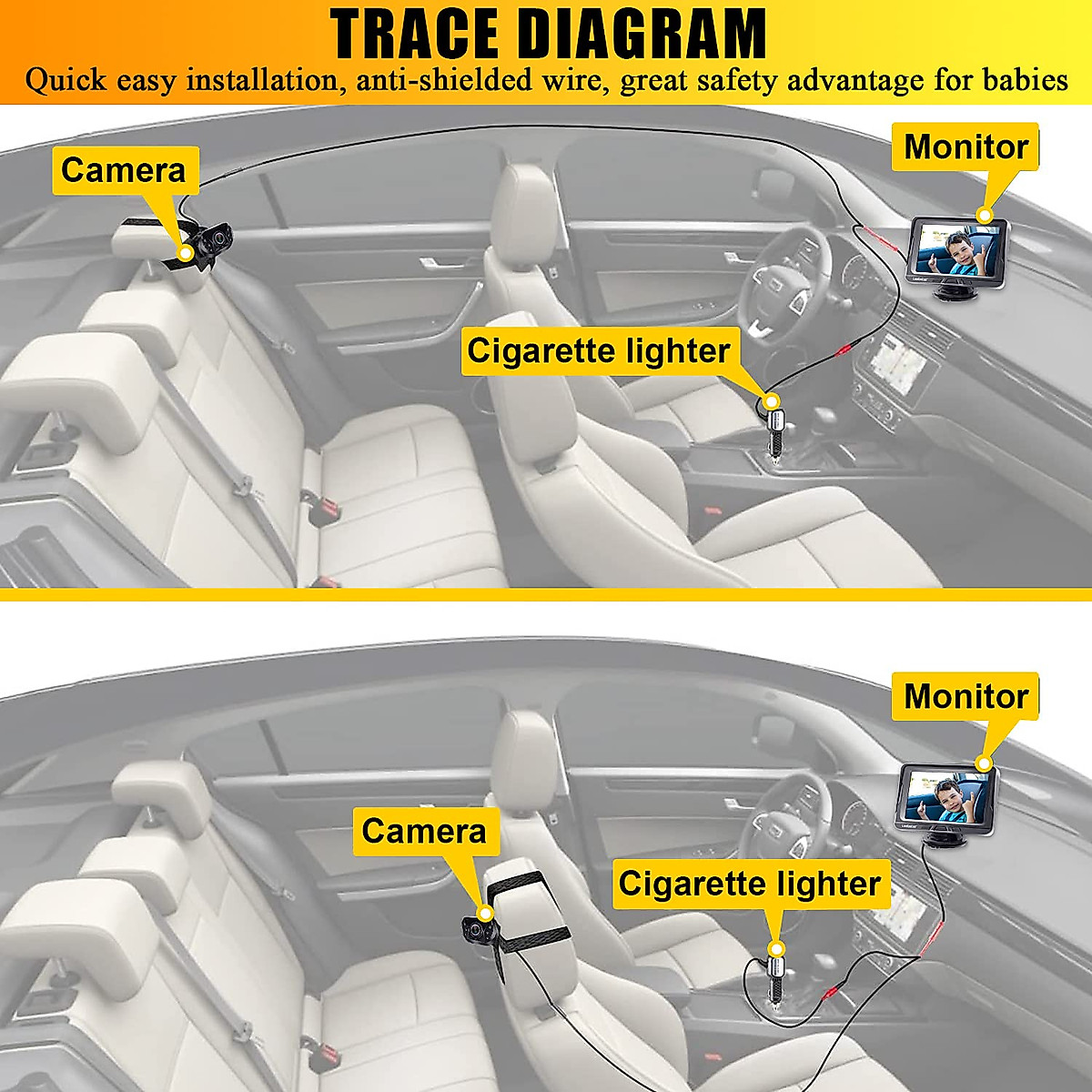 TRACE DIAGRAM

Quick easy installation, anti-shielded wire, great safety advantage for babies

Camera

Monitor

Cigarette lighter

Monitor

Camera

Cigarette lighter