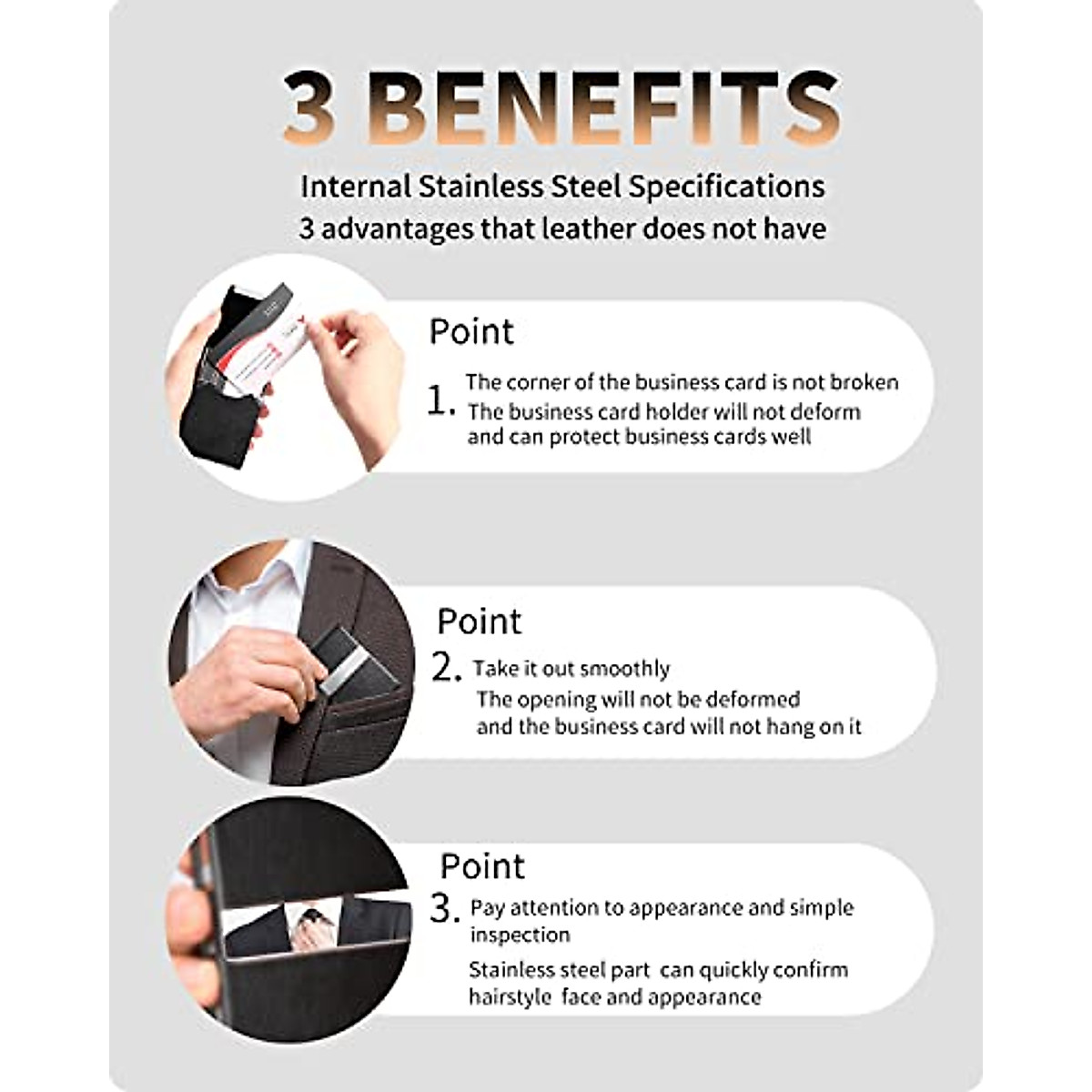 3 BENEFITS

Internal Stainless Steel Specifications
3 advantages that leather does not have

Point

1. The corner of the business card is not broken
The business card holder will not deform and can protect business cards well

Point

2. Take it out smoothly
The opening will not be deformed and the business card will not hang on it

Point

3. Pay attention to appearance and simple inspection
Stainless steel part can quickly confirm hairstyle face and appearance