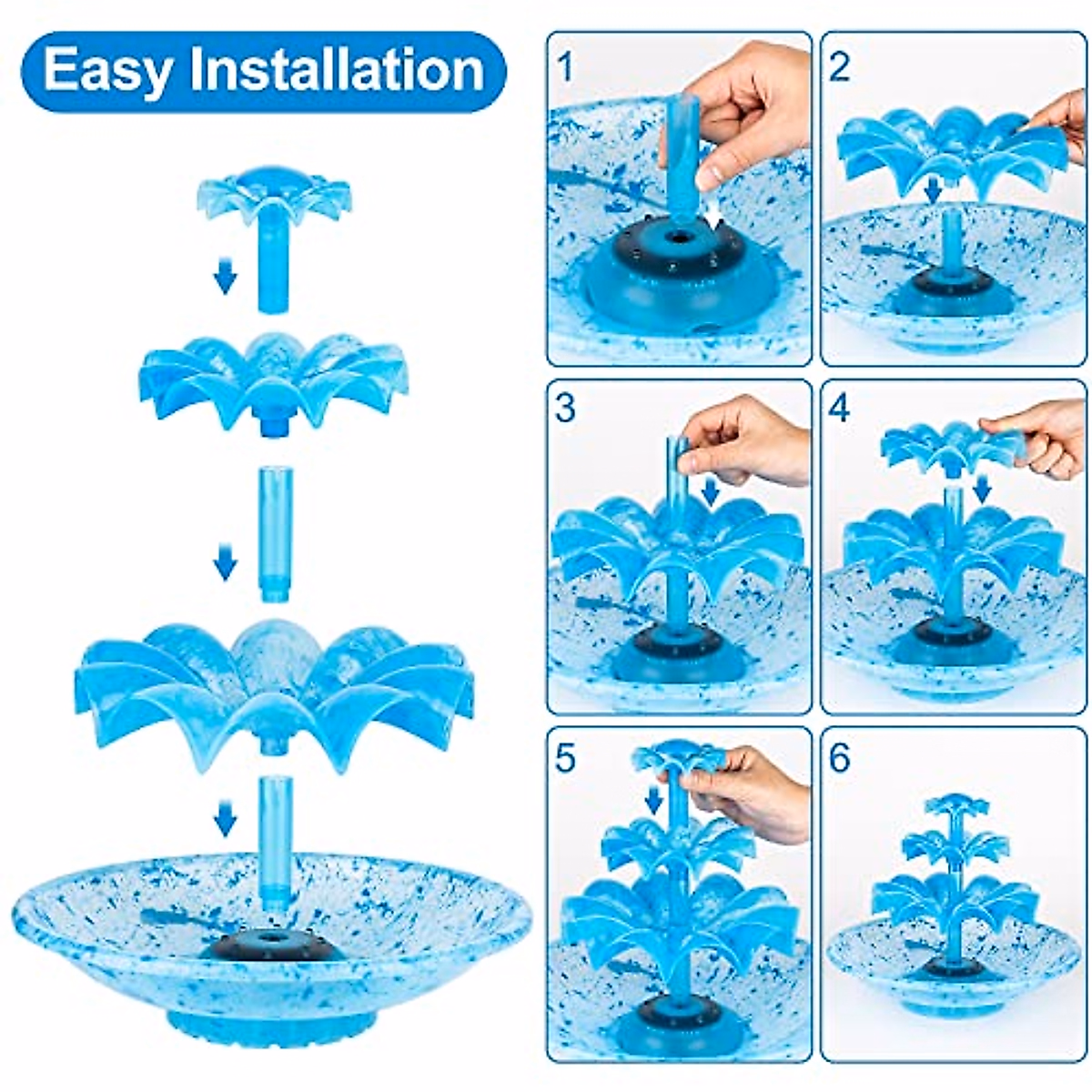 Easy Installation

1

2

3

4

5

6