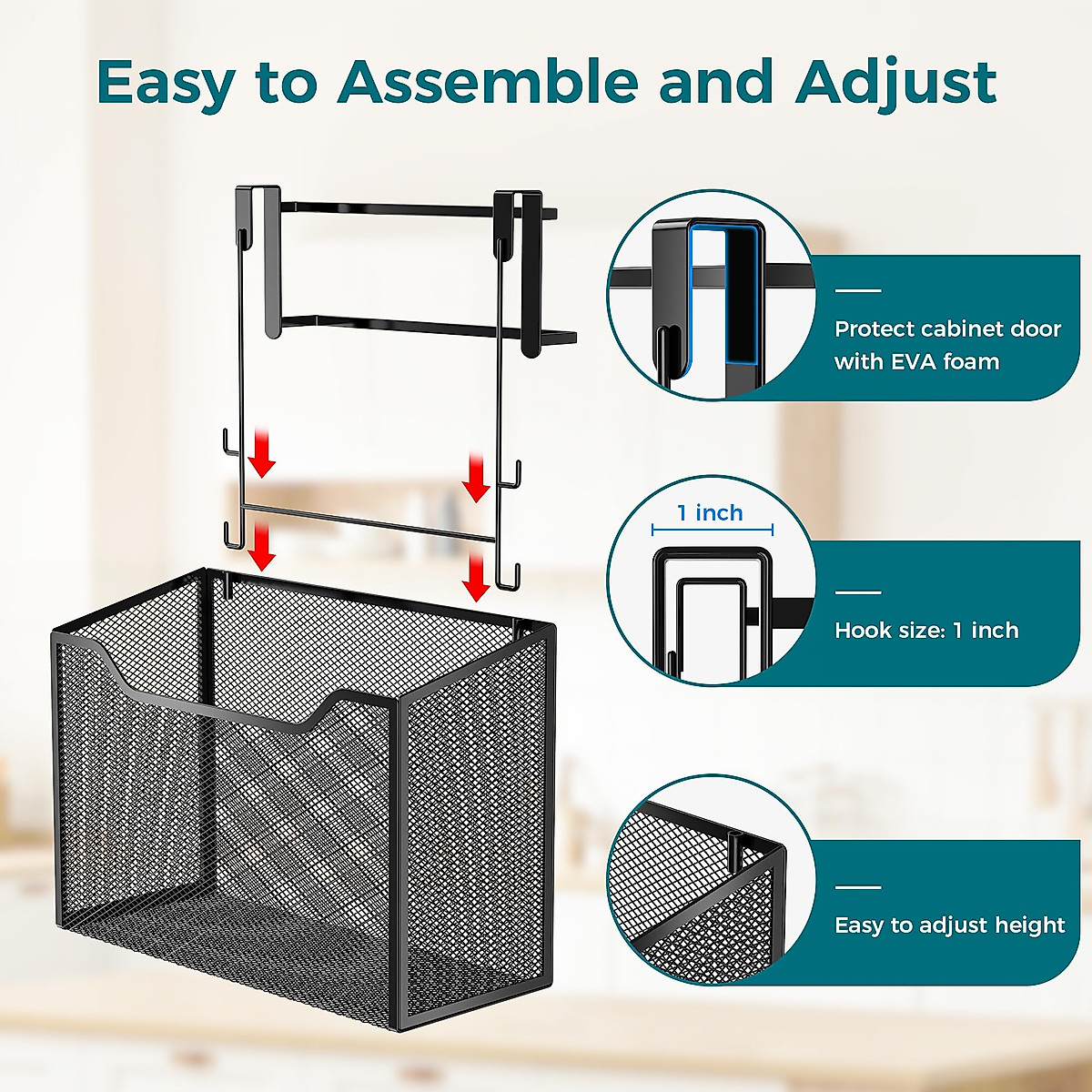 Easy to Assemble and Adjust

Protect cabinet door with EVA foam

1 inch

Hook size: 1 inch

Easy to adjust height