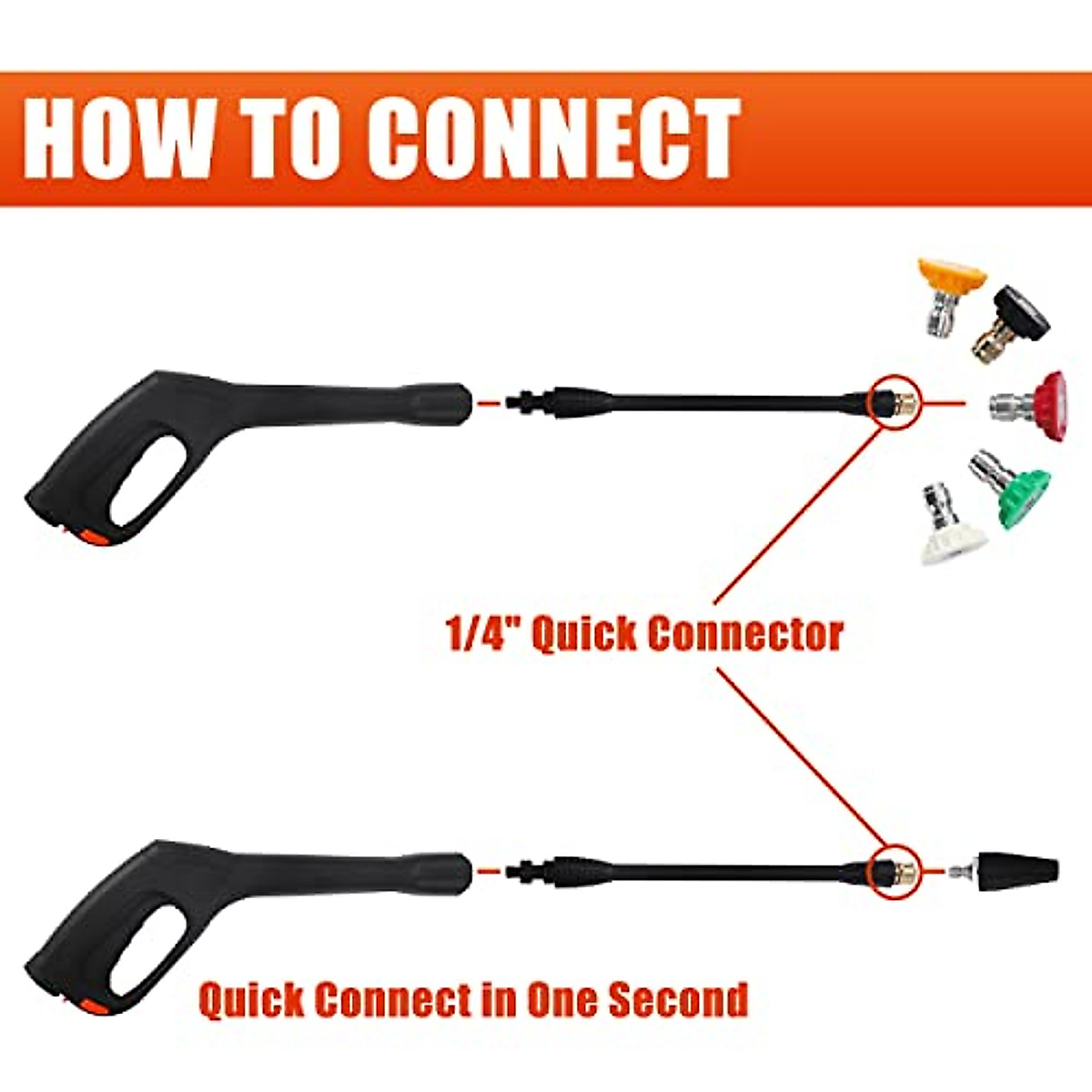 HOW TO CONNECT

1/4" Quick Connector

Quick Connect in One Second