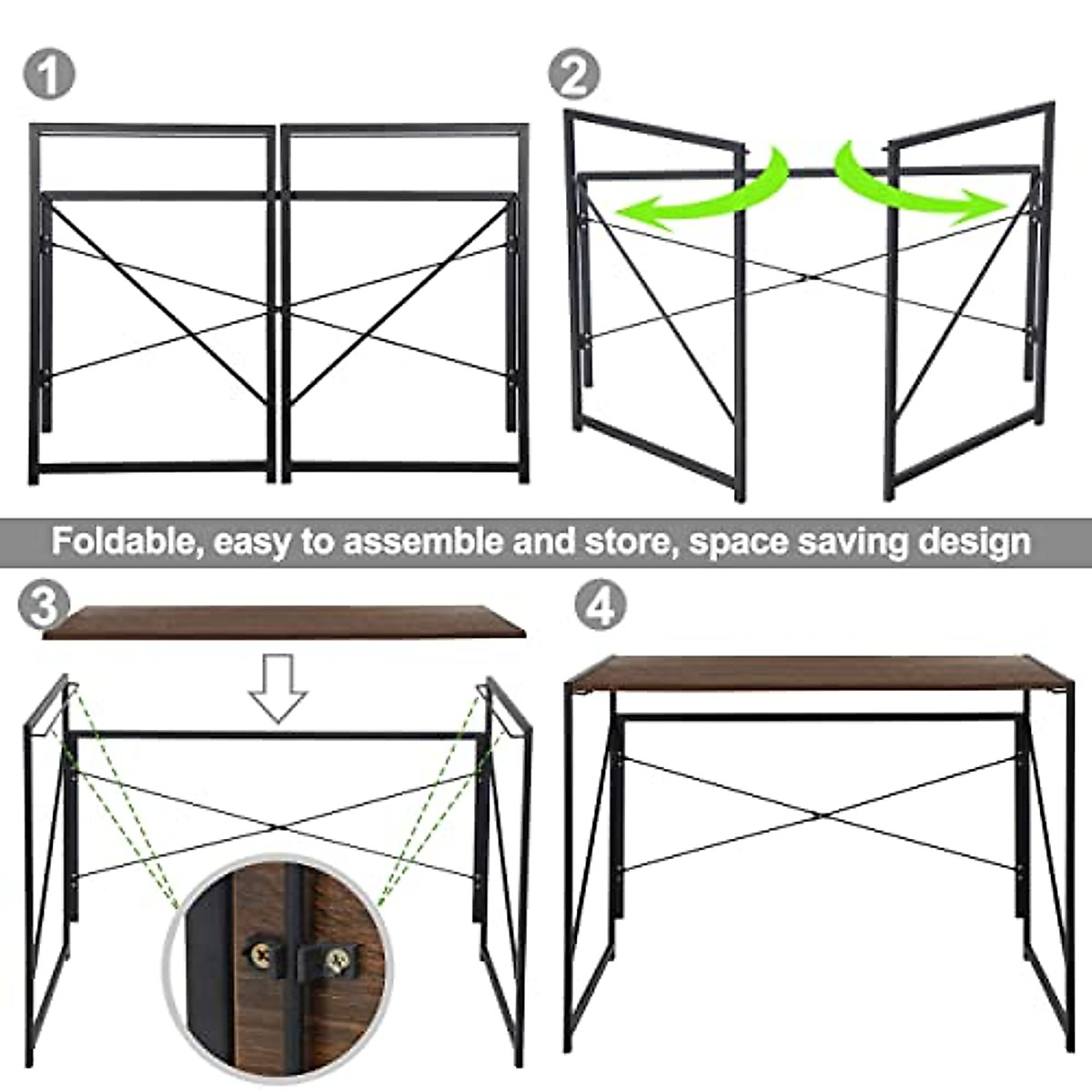 1

2

Foldable, easy to assemble and store, space saving design

3

4