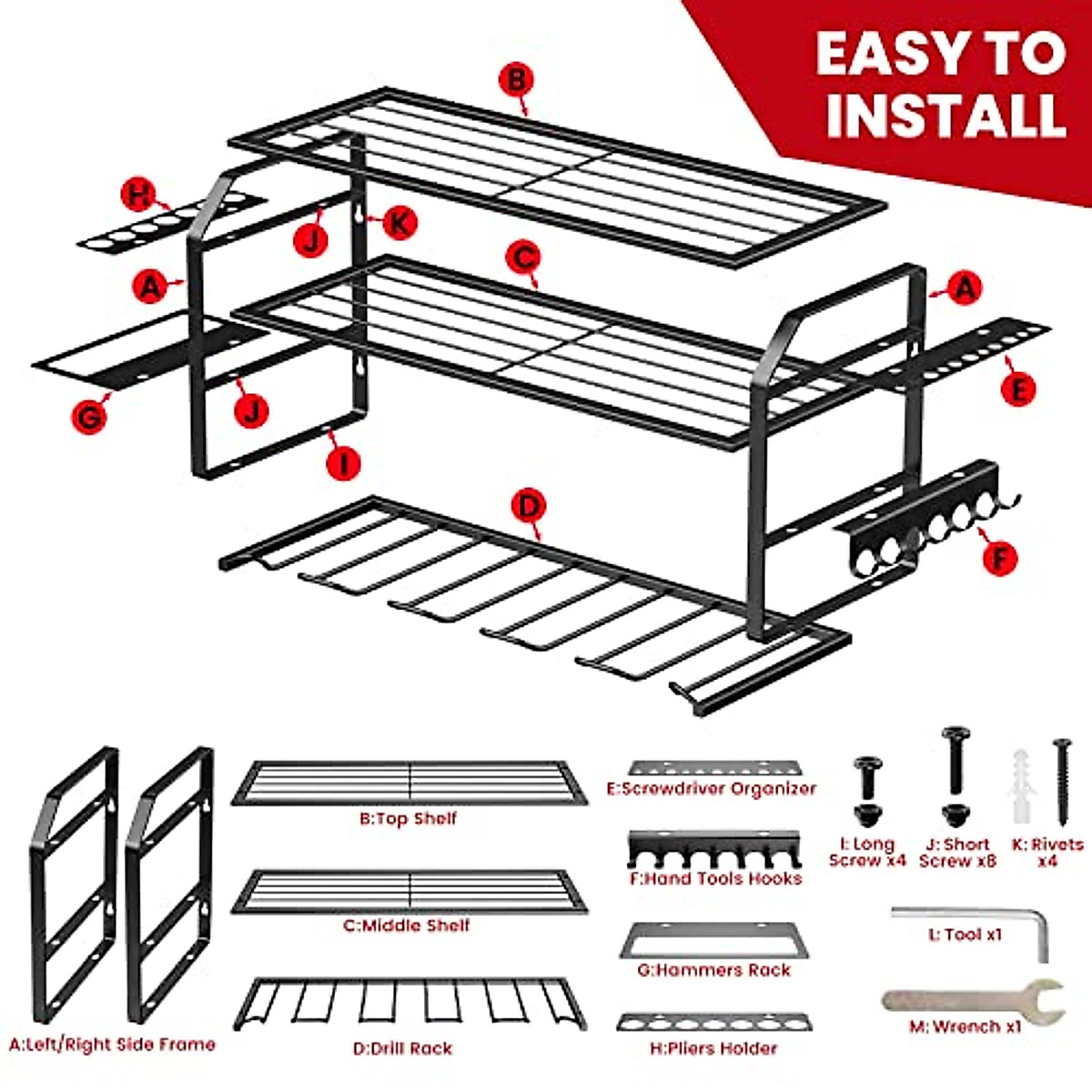 EASY TO INSTALL

B

H

J

K

A

C

A

E

G

J

I

D

F

A:Left/Right Side Frame

B:Top Shelf

C:Middle Shelf

D:Drill Rack

E:Screwdriver Organizer

F:Hand Tools Hooks

G:Hammers Rack

H:Pliers Holder

I: Long Screw x4

J: Short Screw x8

K: Rivets x4

L: Tool x1

M: Wrench x1