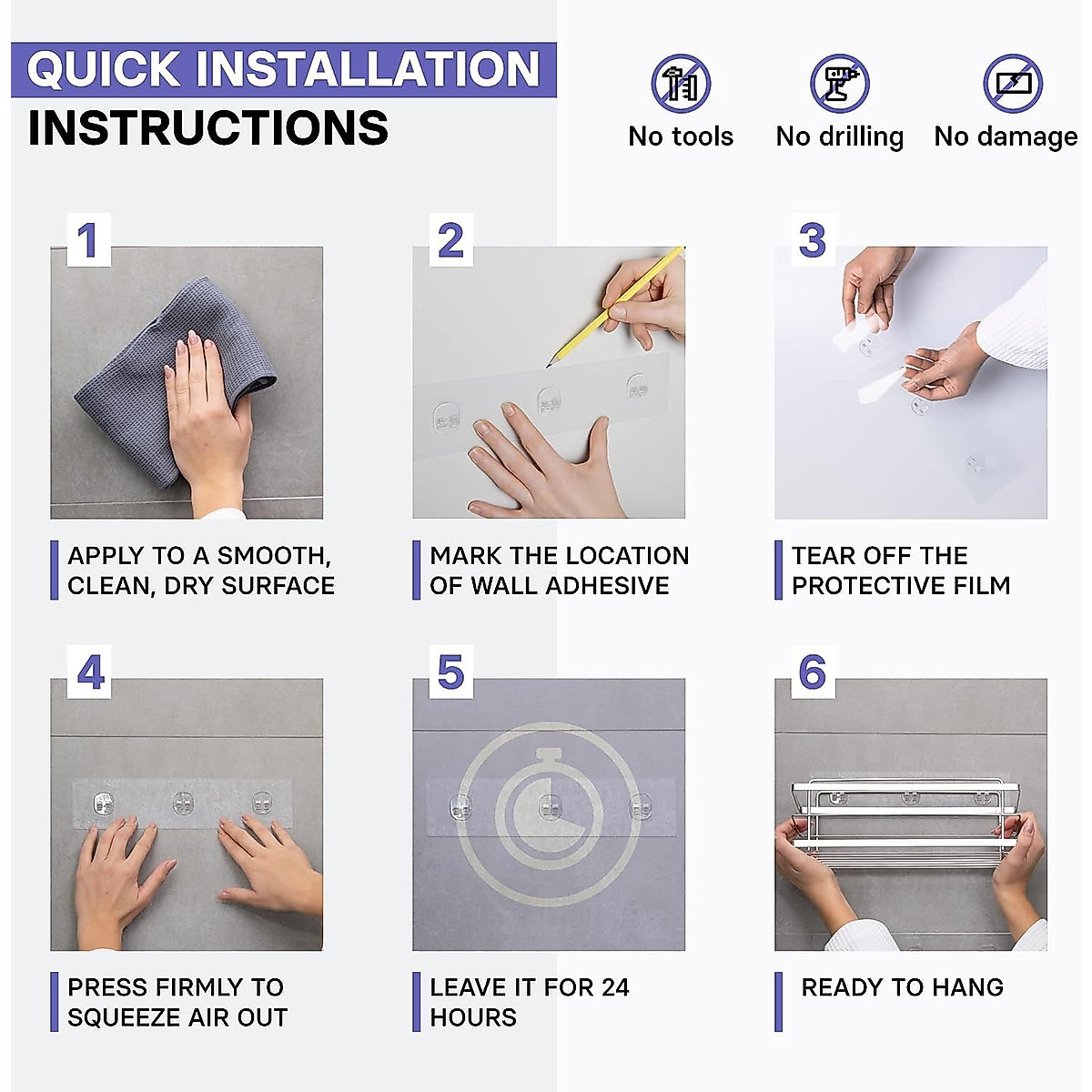 QUICK INSTALLATION
INSTRUCTIONS

No tools
No drilling
No damage

1
APPLY TO A SMOOTH, CLEAN, DRY SURFACE

2
MARK THE LOCATION OF WALL ADHESIVE

3
TEAR OFF THE PROTECTIVE FILM

4
PRESS FIRMLY TO SQUEEZE AIR OUT

5
LEAVE IT FOR 24 HOURS

6
READY TO HANG