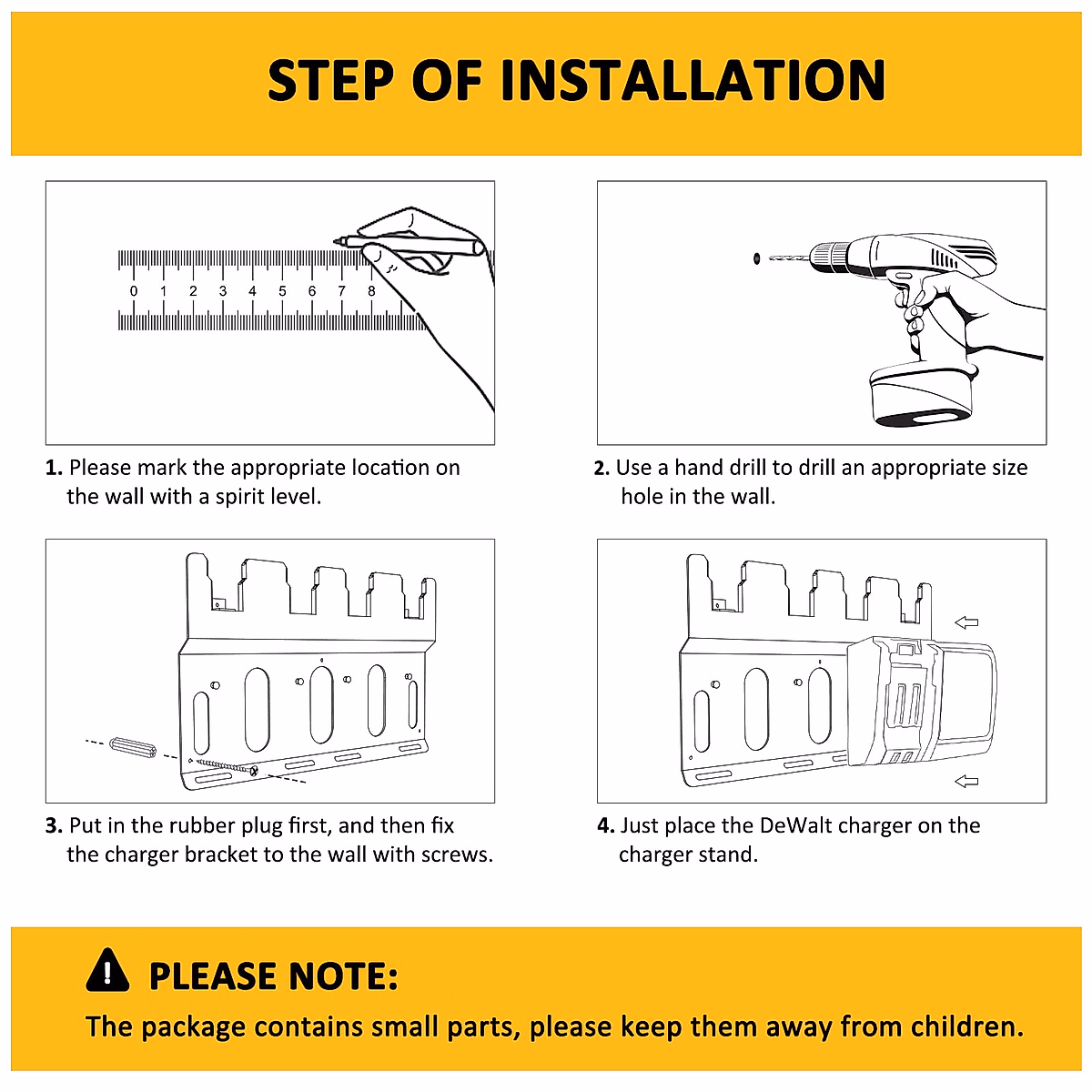 STEP OF INSTALLATION

0 1 2 3 4 5 6 7 8

1. Please mark the appropriate location on the wall with a spirit level.

2. Use a hand drill to drill an appropriate size hole in the wall.

3. Put in the rubber plug first, and then fix the charger bracket to the wall with screws.

4. Just place the DeWalt charger on the charger stand.

PLEASE NOTE:

The package contains small parts, please keep them away from children.