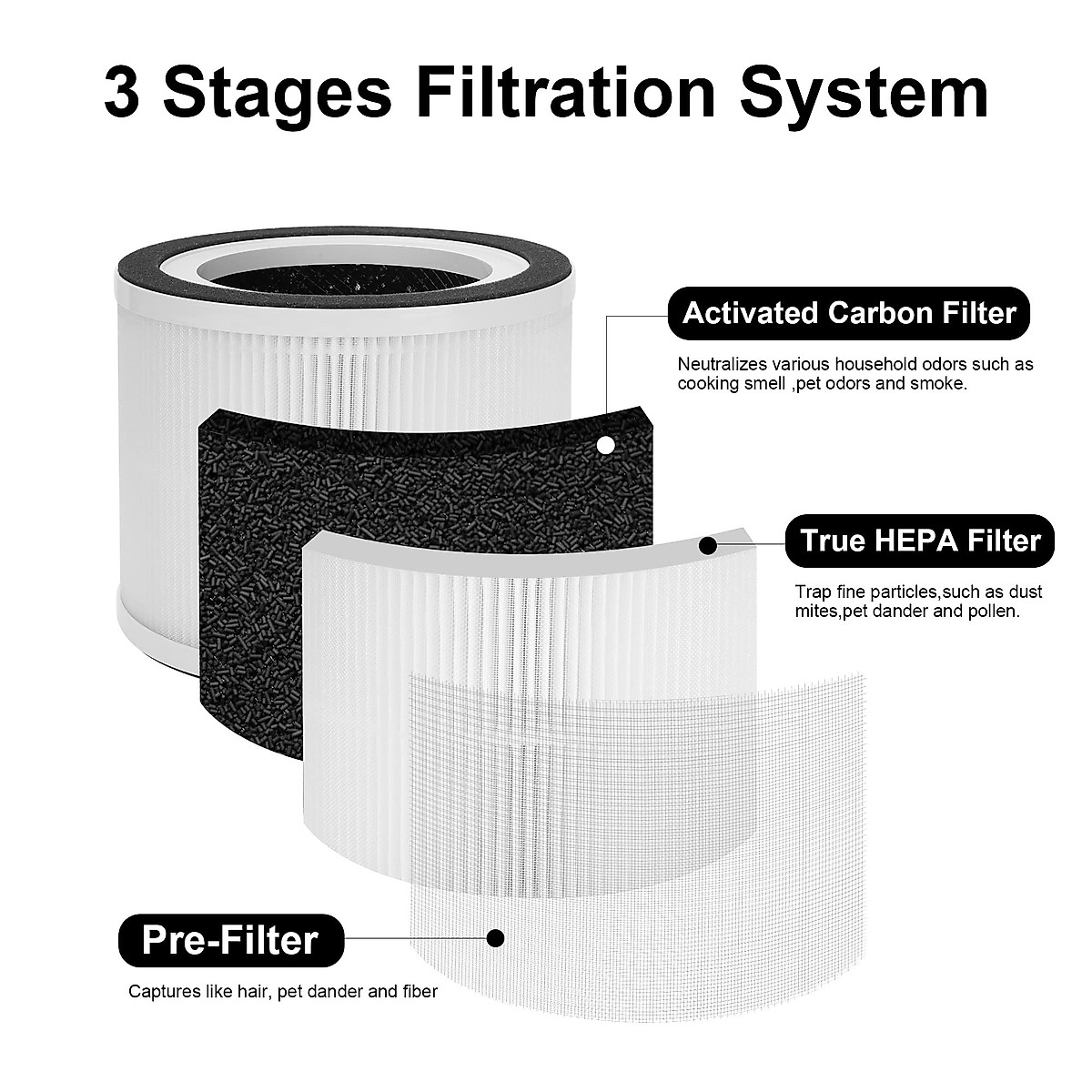 3 Stages Filtration System

Activated Carbon Filter

Neutralizes various household odors such as cooking smell ,pet odors and smoke.

True HEPA Filter

Trap fine particles,such as dust mites,pet dander and pollen.

Pre-Filter

Captures like hair, pet dander and fiber