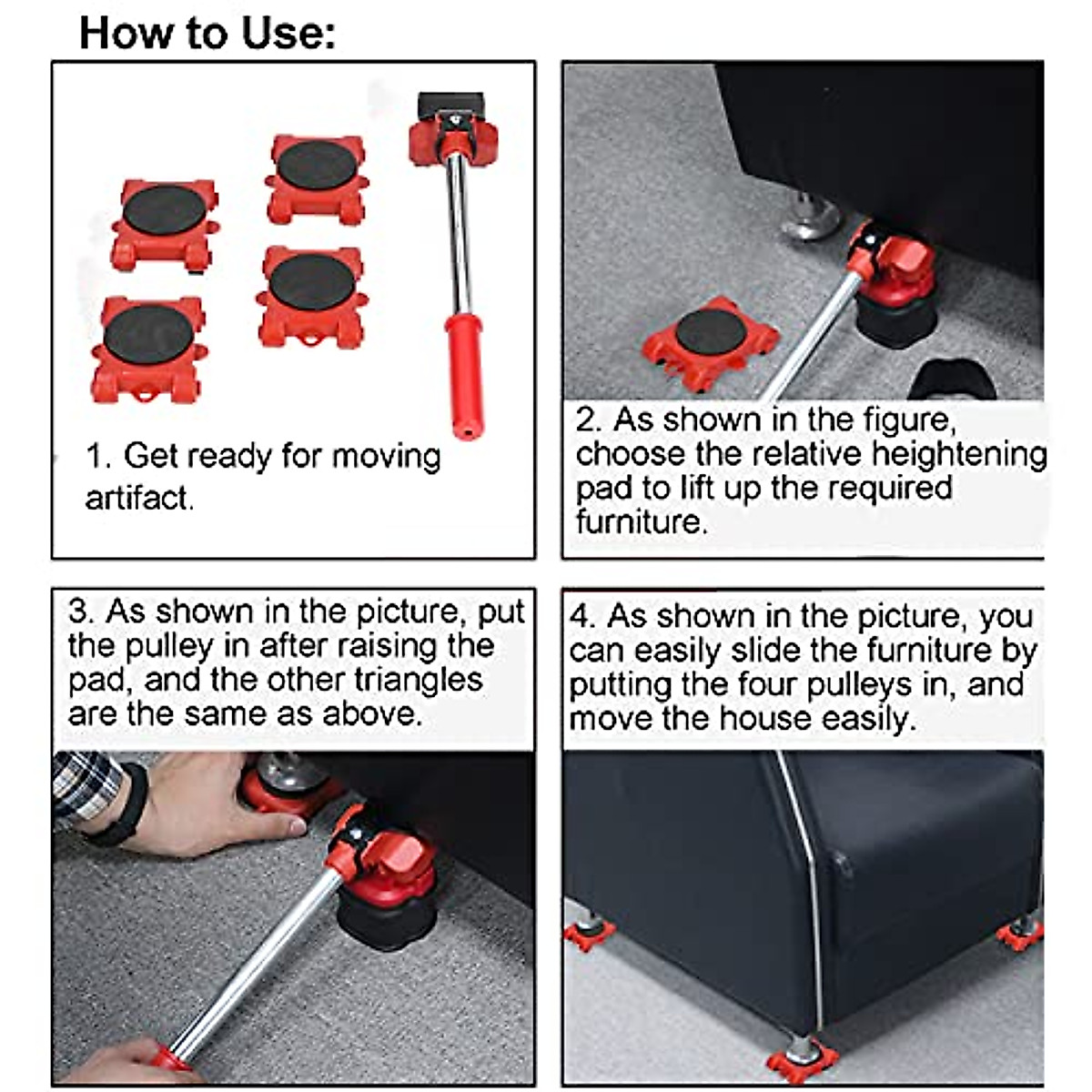 How to Use:

1. Get ready for moving artifact.

2. As shown in the figure, choose the relative heightening pad to lift up the required furniture.

3. As shown in the picture, put the pulley in after raising the pad, and the other triangles are the same as above.

4. As shown in the picture, you can easily slide the furniture by putting the four pulleys in, and move the house easily.