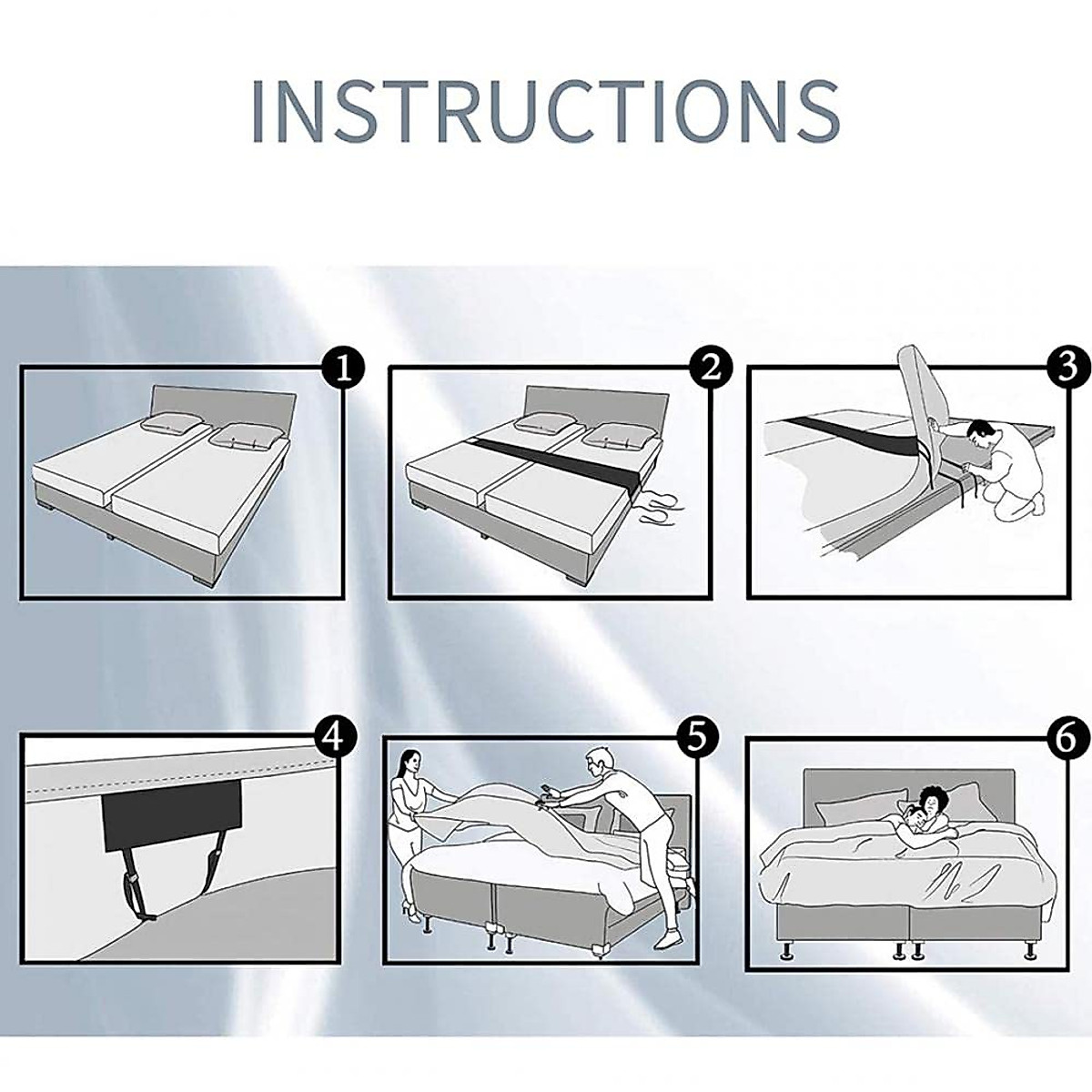 INSTRUCTIONS

1

2

3

4

5

6