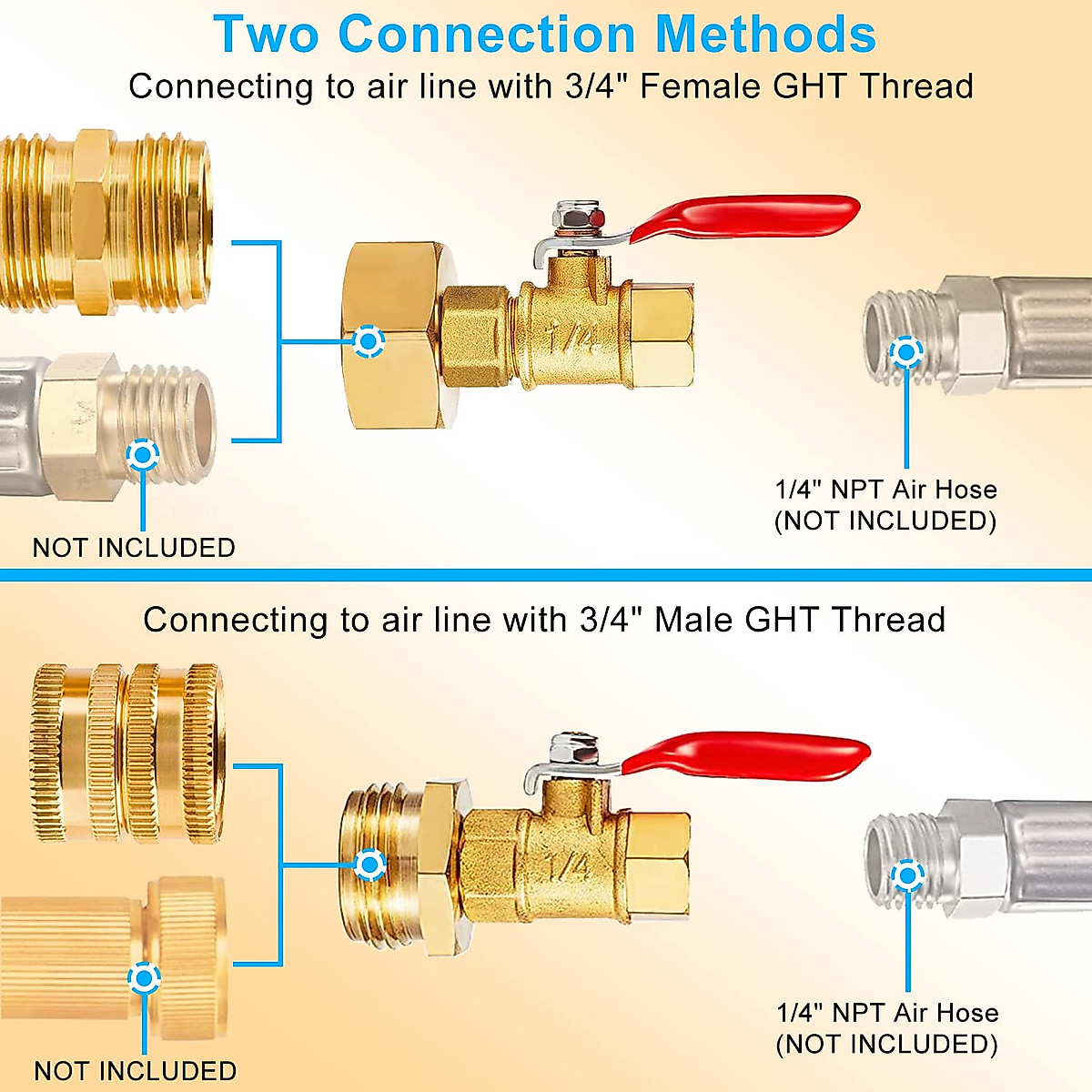 Two Connection Methods

Connecting to air line with 3/4" Female GHT Thread

1/4

NOT INCLUDED

1/4" NPT Air Hose
(NOT INCLUDED)

Connecting to air line with 3/4" Male GHT Thread

1/4

NOT INCLUDED

1/4" NPT Air Hose
(NOT INCLUDED)