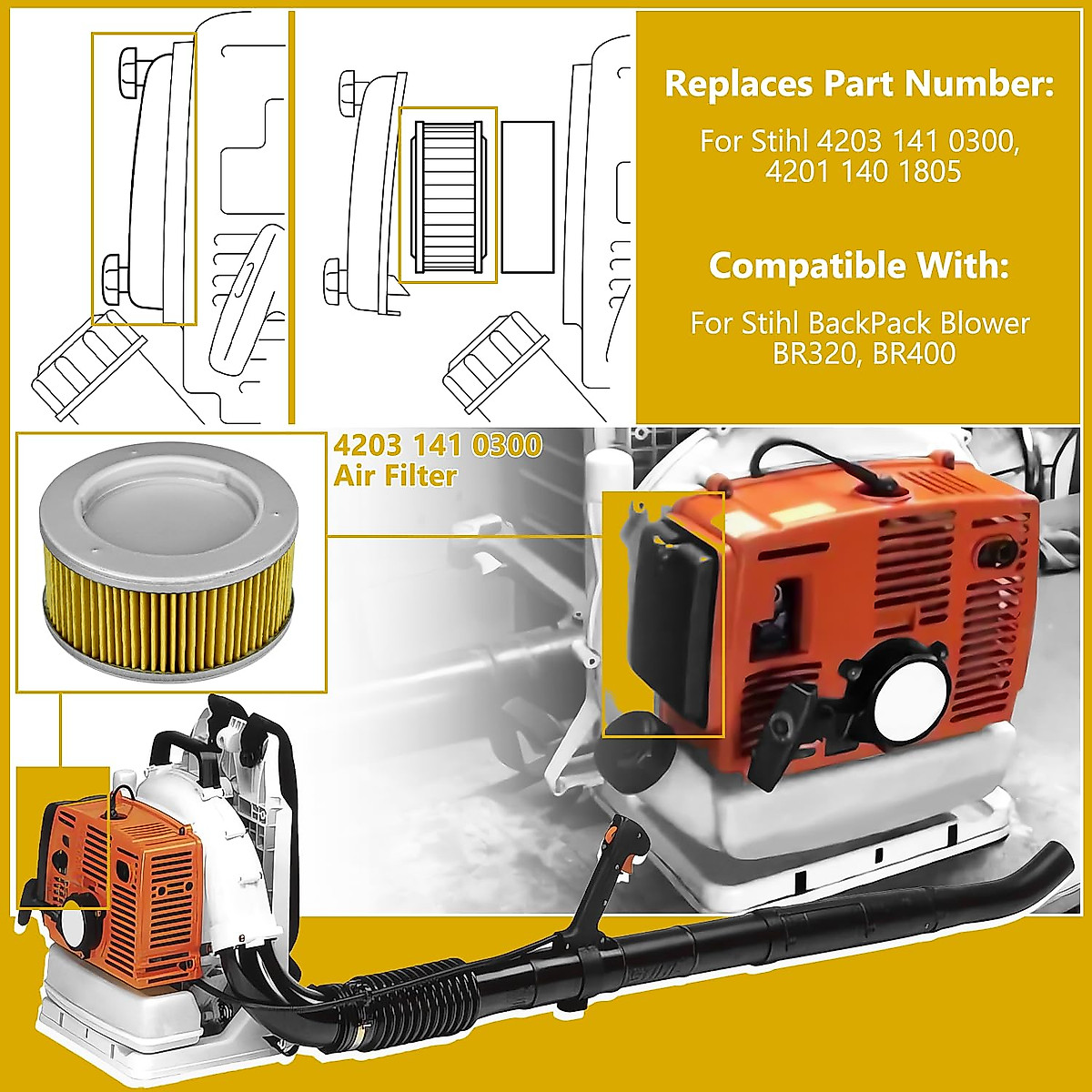 Replaces Part Number:

For Stihl 4203 141 0300, 4201 140 1805

Compatible With:

For Stihl BackPack Blower BR320, BR400

4203 141 0300
Air Filter