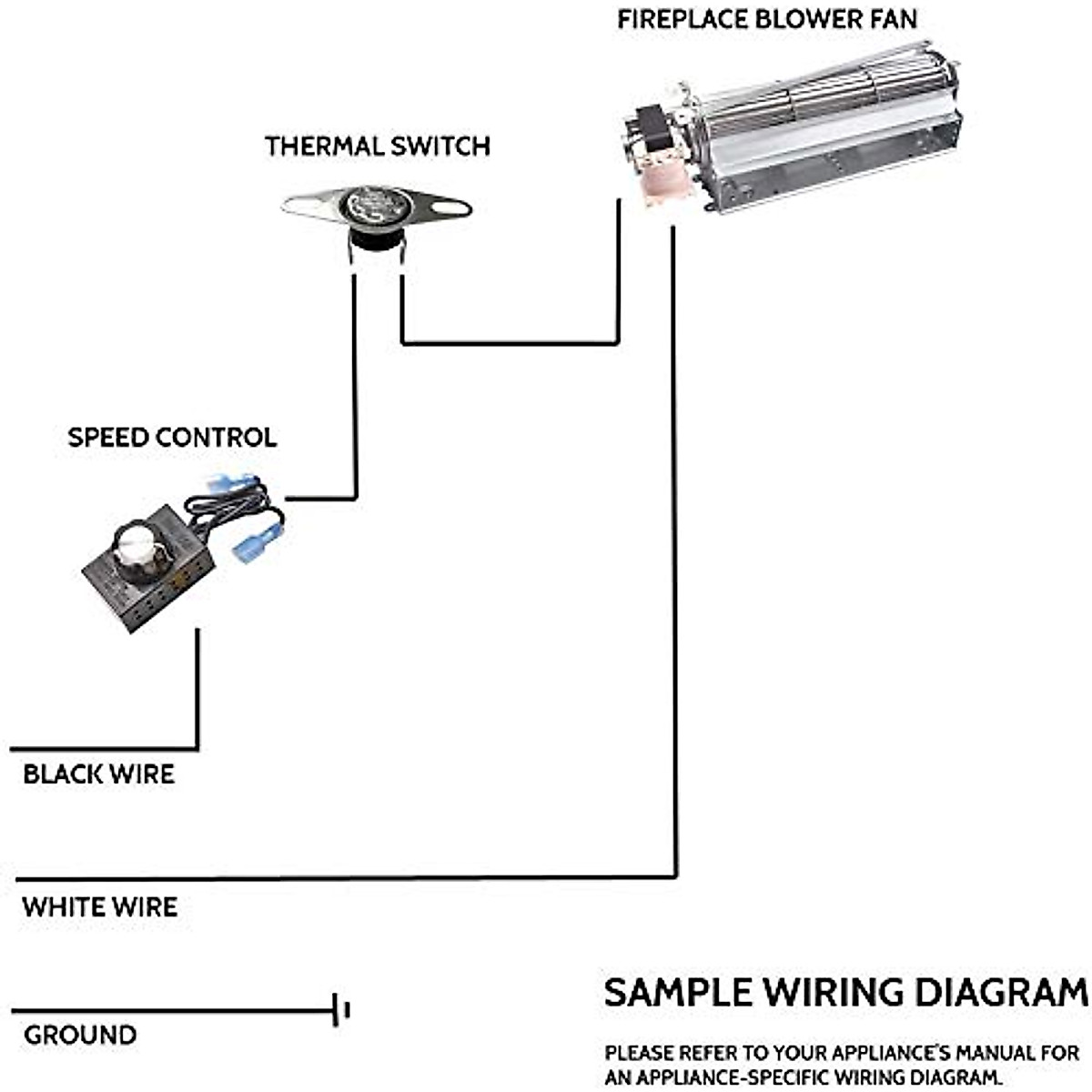 FIREPLACE BLOWER FAN

THERMAL SWITCH

SPEED CONTROL

BLACK WIRE

WHITE WIRE

GROUND

SAMPLE WIRING DIAGRAM

PLEASE REFER TO YOUR APPLIANCE'S MANUAL FOR AN APPLIANCE-SPECIFIC WIRING DIAGRAM.