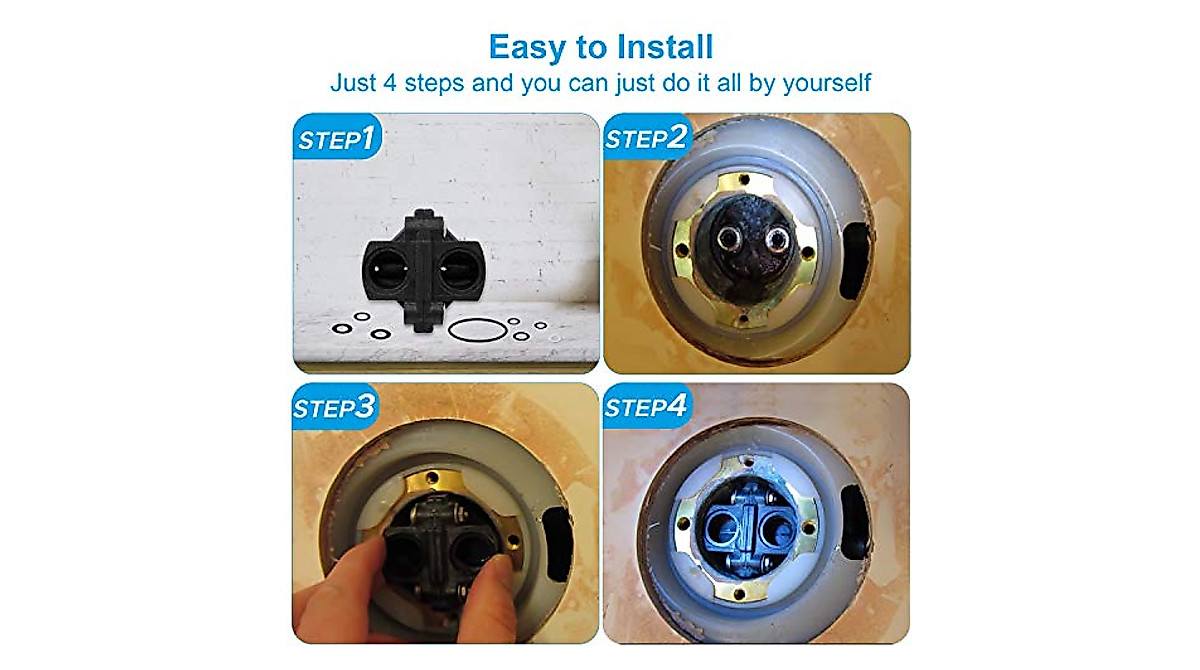 Easy to Install
Just 4 steps and you can just do it all by yourself

STEP1

STEP2

STEP3

STEP4