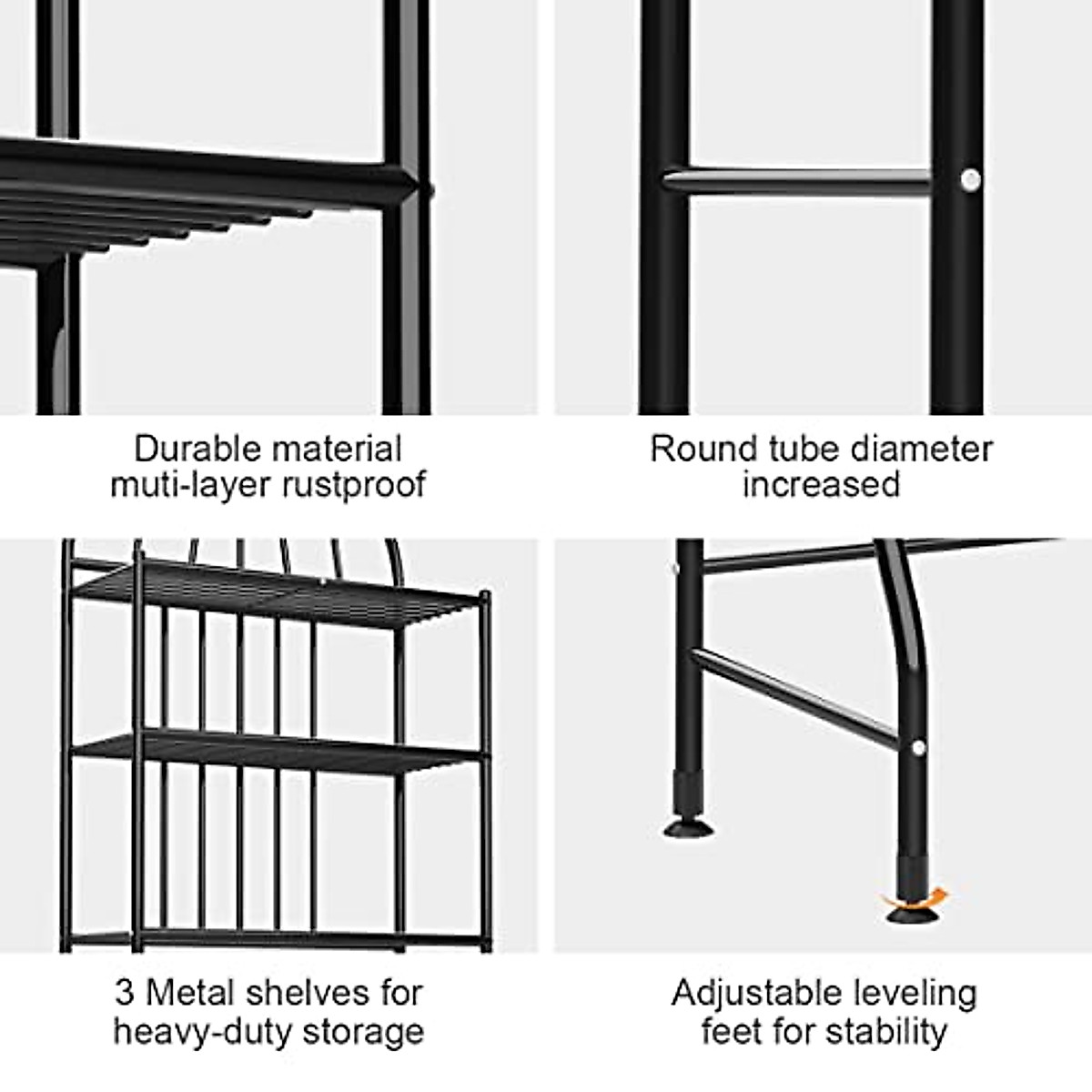 Durable material muti-layer rustproof

Round tube diameter increased

3 Metal shelves for heavy-duty storage

Adjustable leveling feet for stability