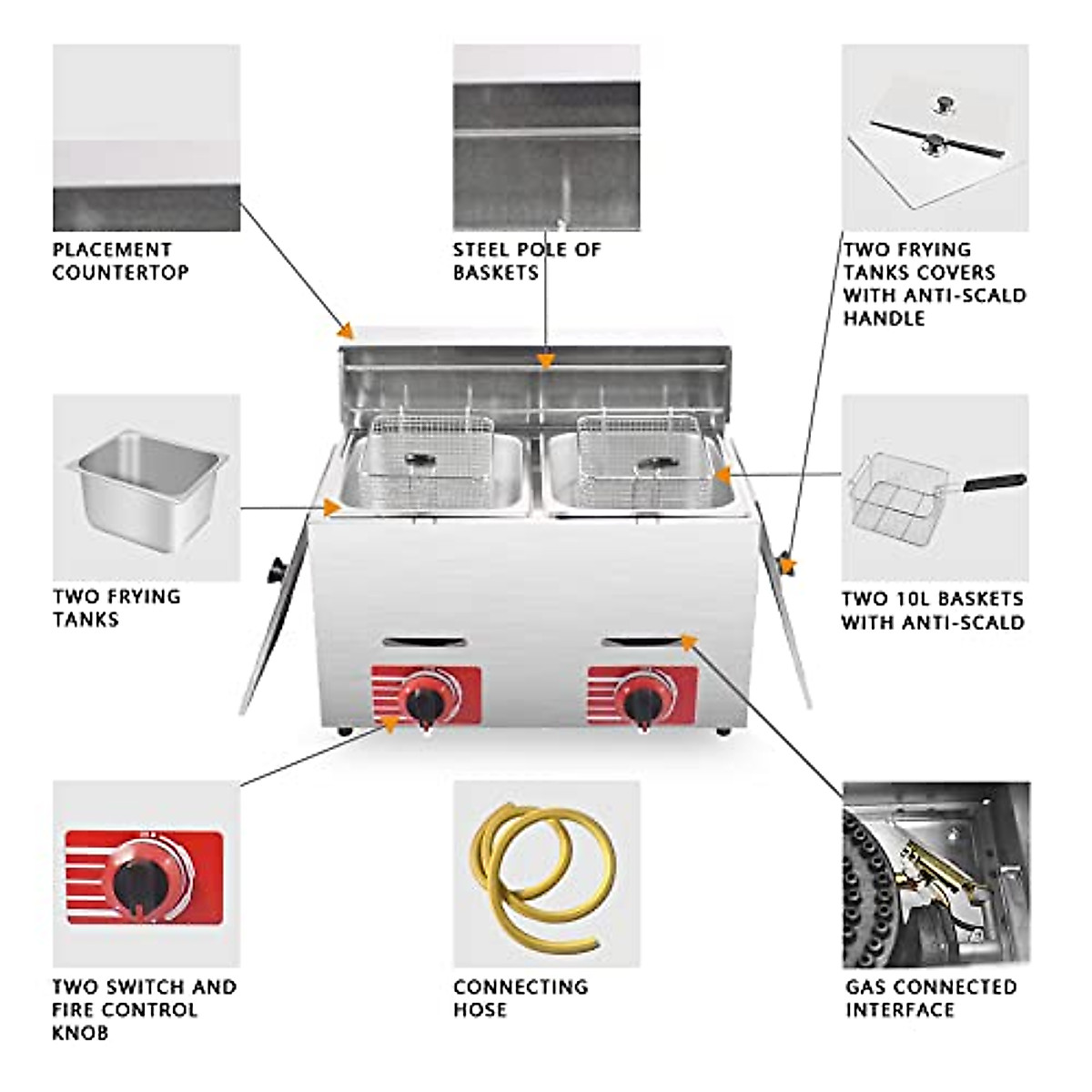 PLACEMENT COUNTERTOP

STEEL POLE OF BASKETS

TWO FRYING TANKS COVERS WITH ANTI-SCALD HANDLE

TWO FRYING TANKS

TWO 10L BASKETS WITH ANTI-SCALD

TWO SWITCH AND FIRE CONTROL KNOB

CONNECTING HOSE

GAS CONNECTED INTERFACE