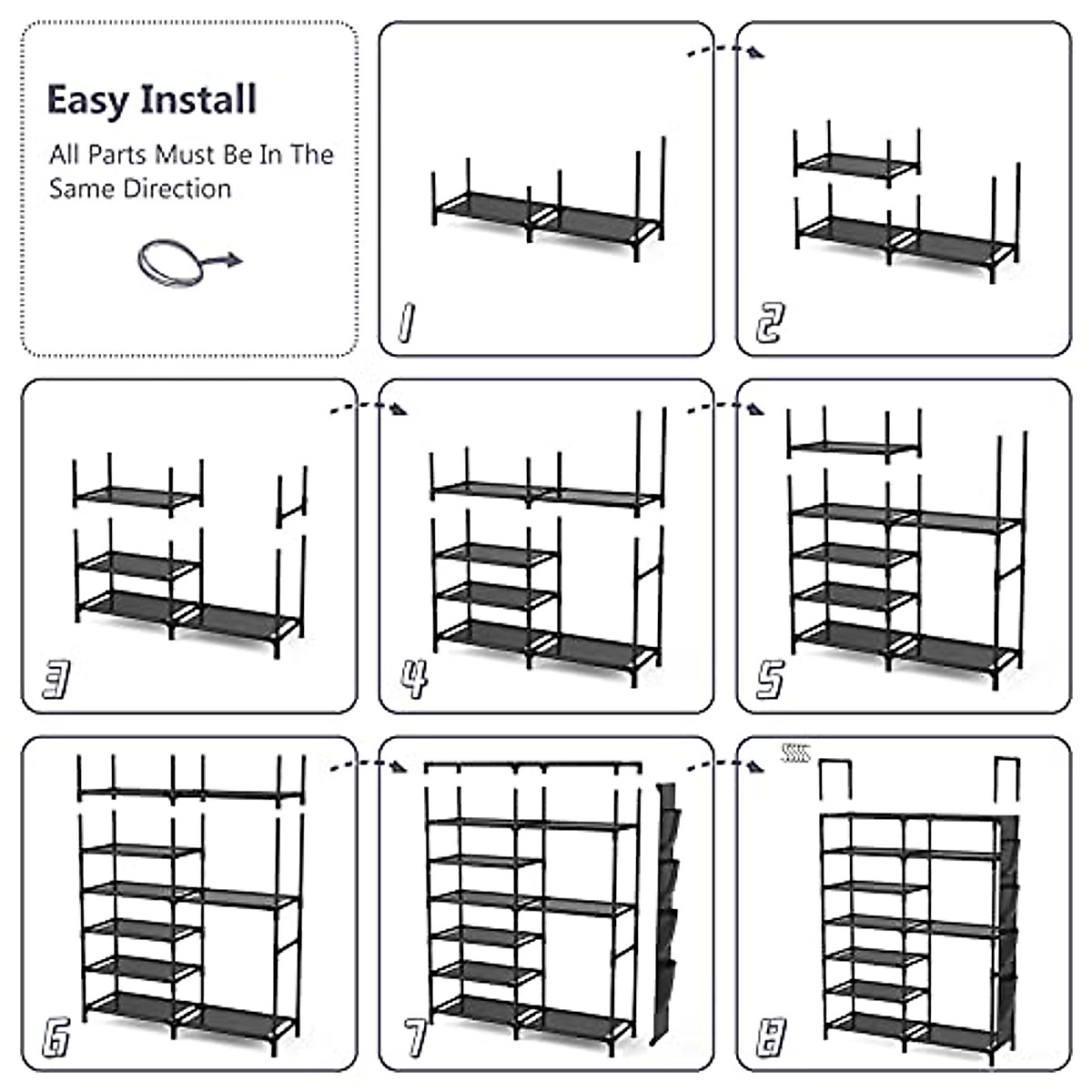 Easy Install

All Parts Must Be In The Same Direction

1

2

3

4

5

6

7

8