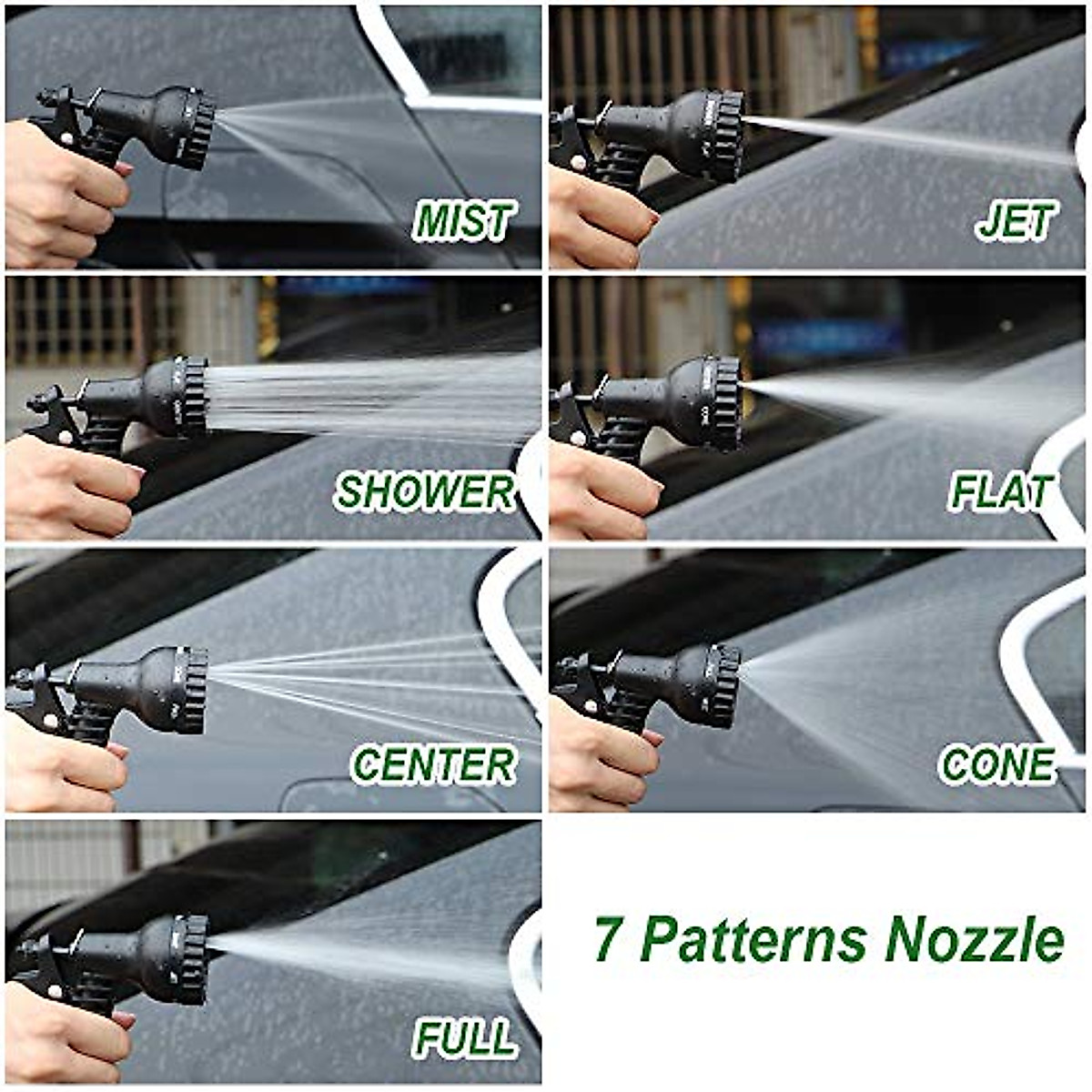 MIST

JET

SHOWER

FLAT

CENTER

CONE

FULL

7 Patterns Nozzle