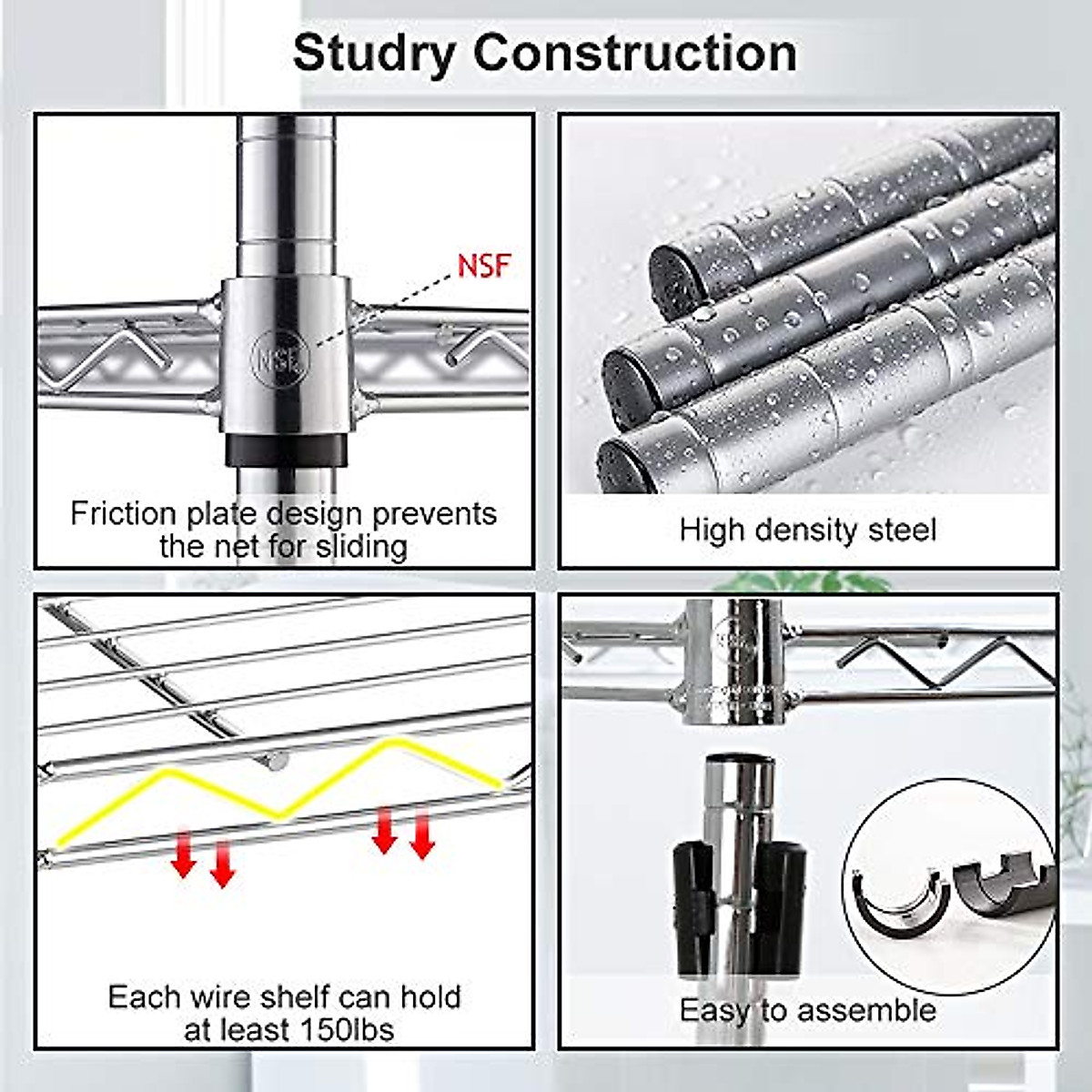 Studry Construction

NSF

NSF

Friction plate design prevents the net for sliding

High density steel

Each wire shelf can hold at least 150lbs

Easy to assemble