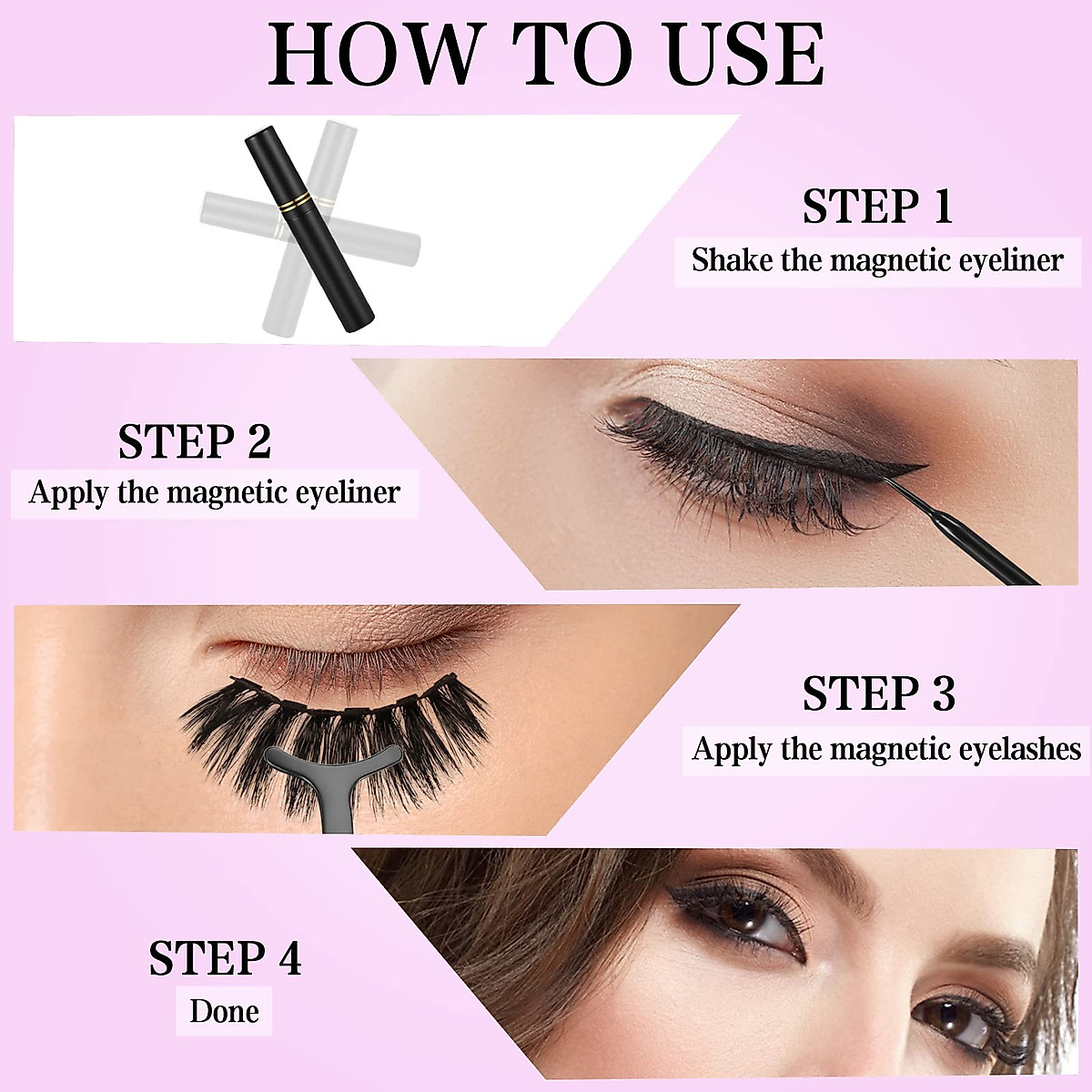 HOW TO USE

STEP 1
Shake the magnetic eyeliner

STEP 2
Apply the magnetic eyeliner

STEP 3
Apply the magnetic eyelashes

STEP 4
Done