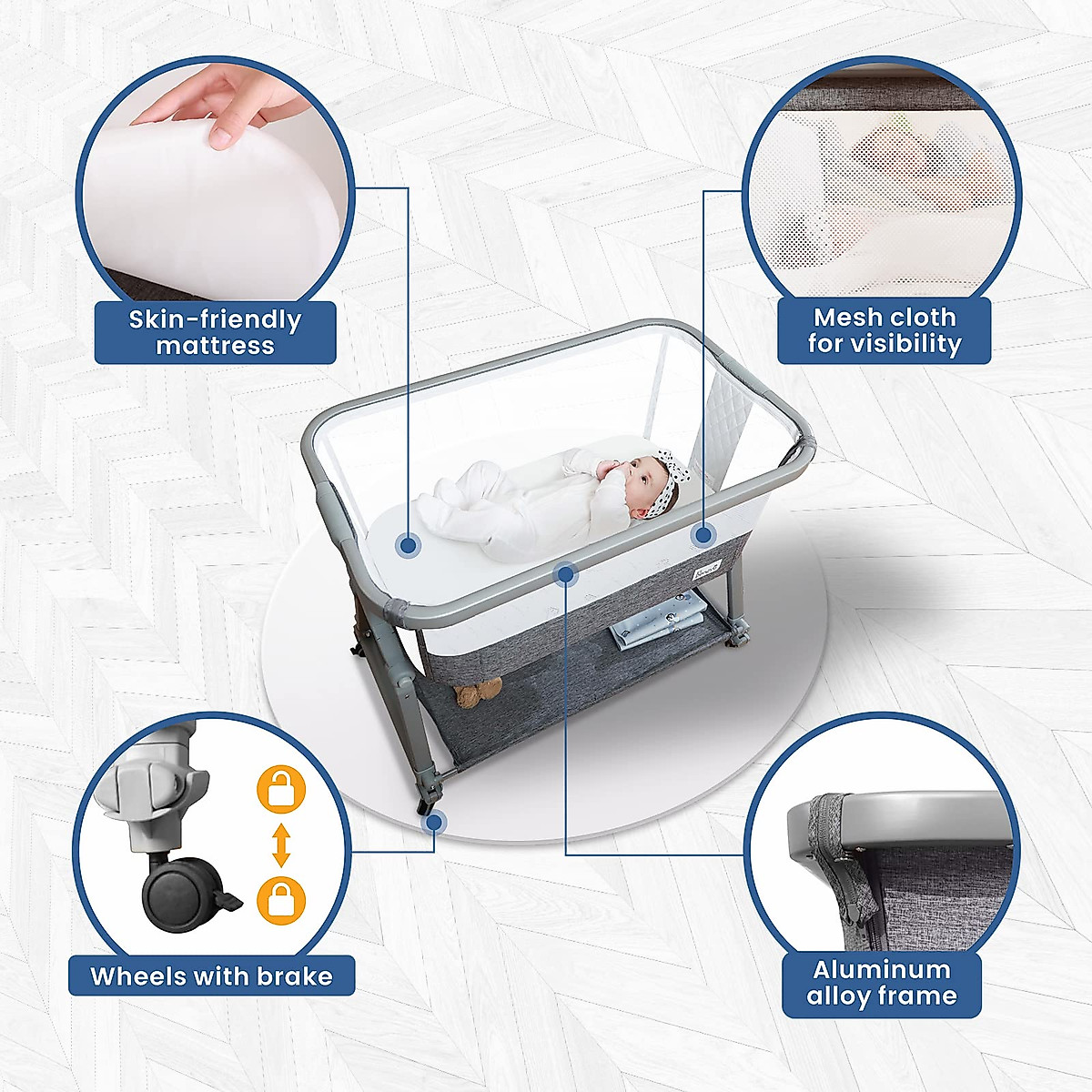 Skin-friendly mattress

Mesh cloth for visibility

Wheels with brake

Aluminum alloy frame