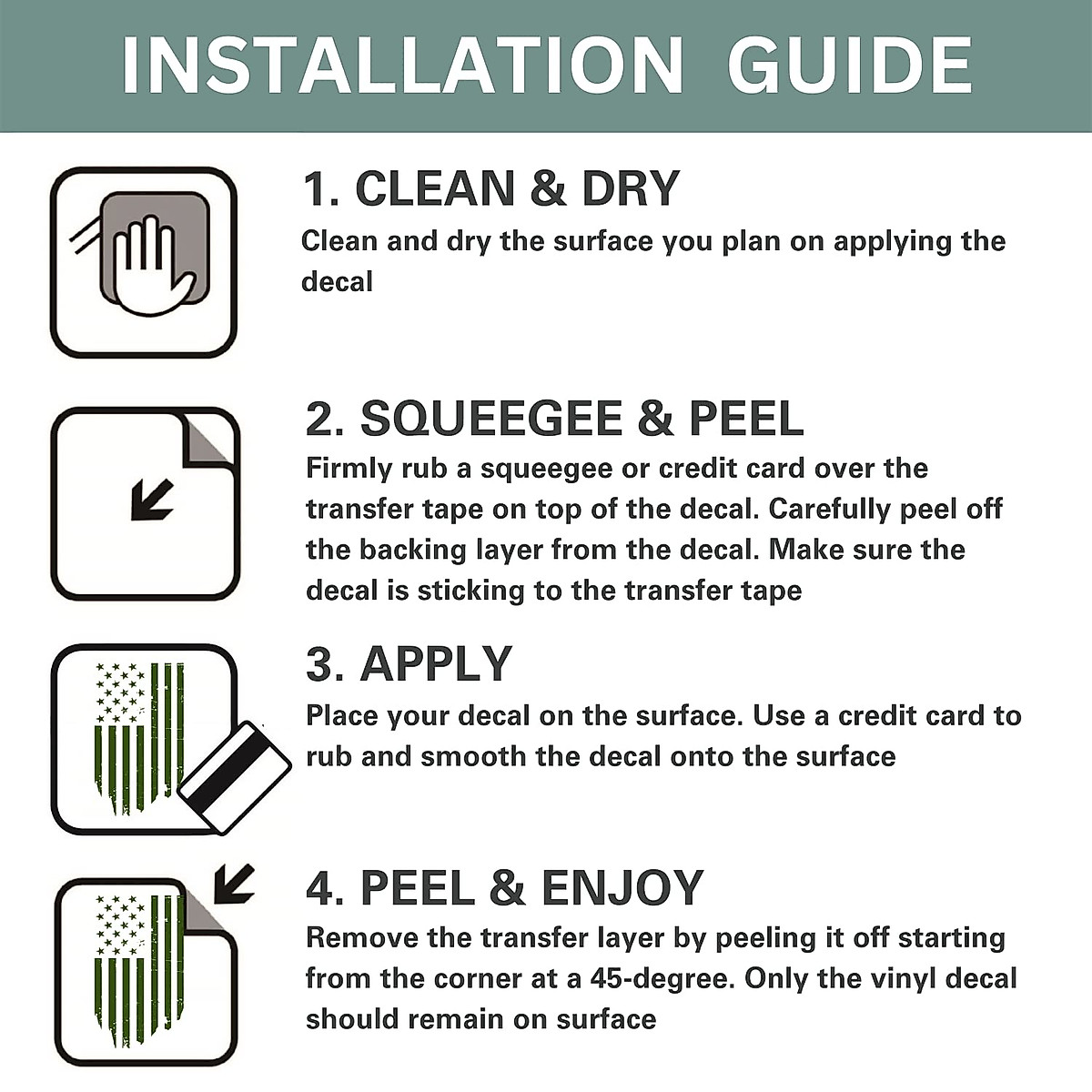 INSTALLATION GUIDE

1. CLEAN & DRY
Clean and dry the surface you plan on applying the decal

2. SQUEEGEE & PEEL
Firmly rub a squeegee or credit card over the transfer tape on top of the decal. Carefully peel off the backing layer from the decal. Make sure the decal is sticking to the transfer tape

3. APPLY
Place your decal on the surface. Use a credit card to rub and smooth the decal onto the surface

4. PEEL & ENJOY
Remove the transfer layer by peeling it off starting from the corner at a 45-degree. Only the vinyl decal should remain on surface