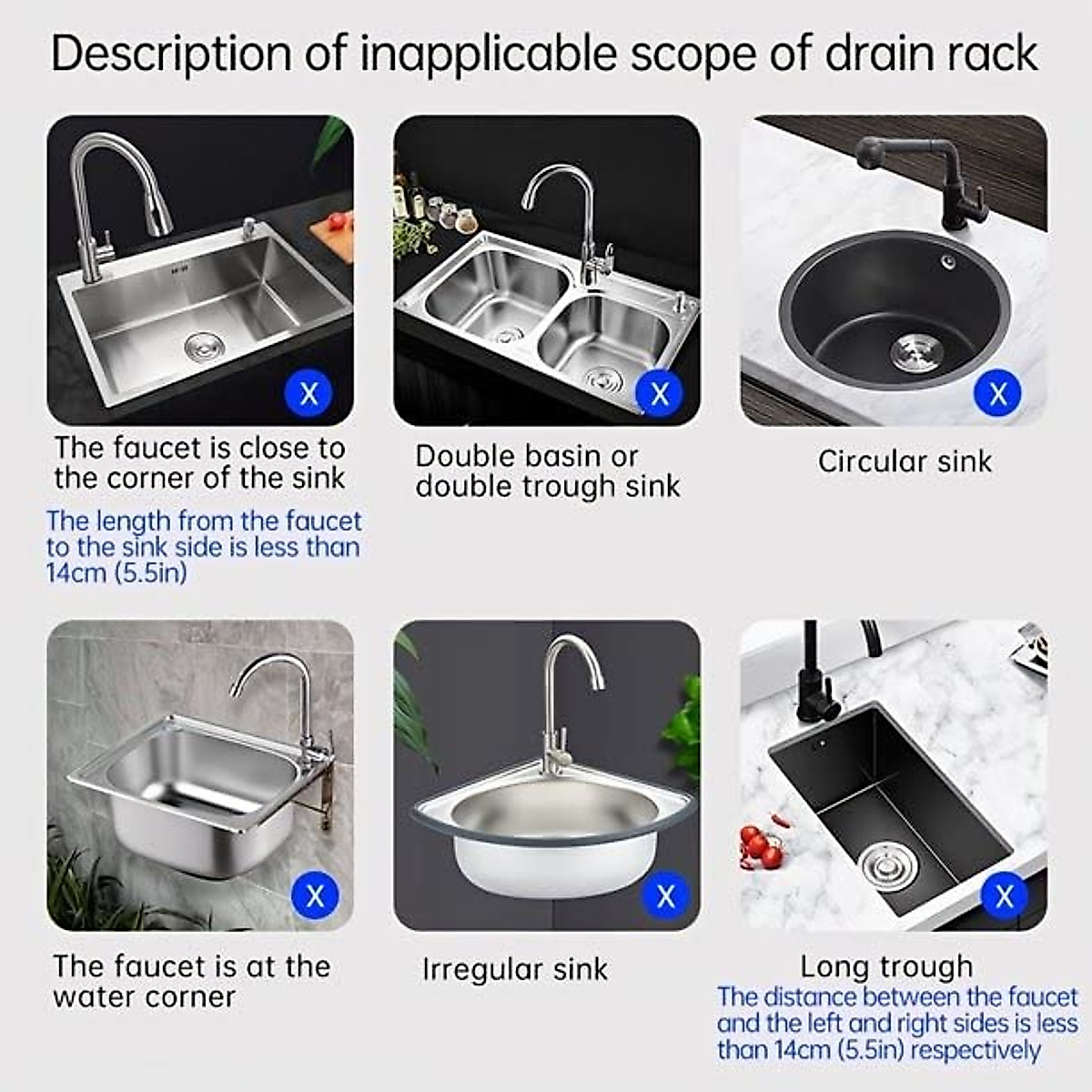 Description of inapplicable scope of drain rack

X

The faucet is close to the corner of the sink

The length from the faucet to the sink side is less than 14cm (5.5in)

X

Double basin or double trough sink

X

Circular sink

X

The faucet is at the water corner

X

Irregular sink

X

Long trough

The distance between the faucet and the left and right sides is less than 14cm (5.5in) respectively