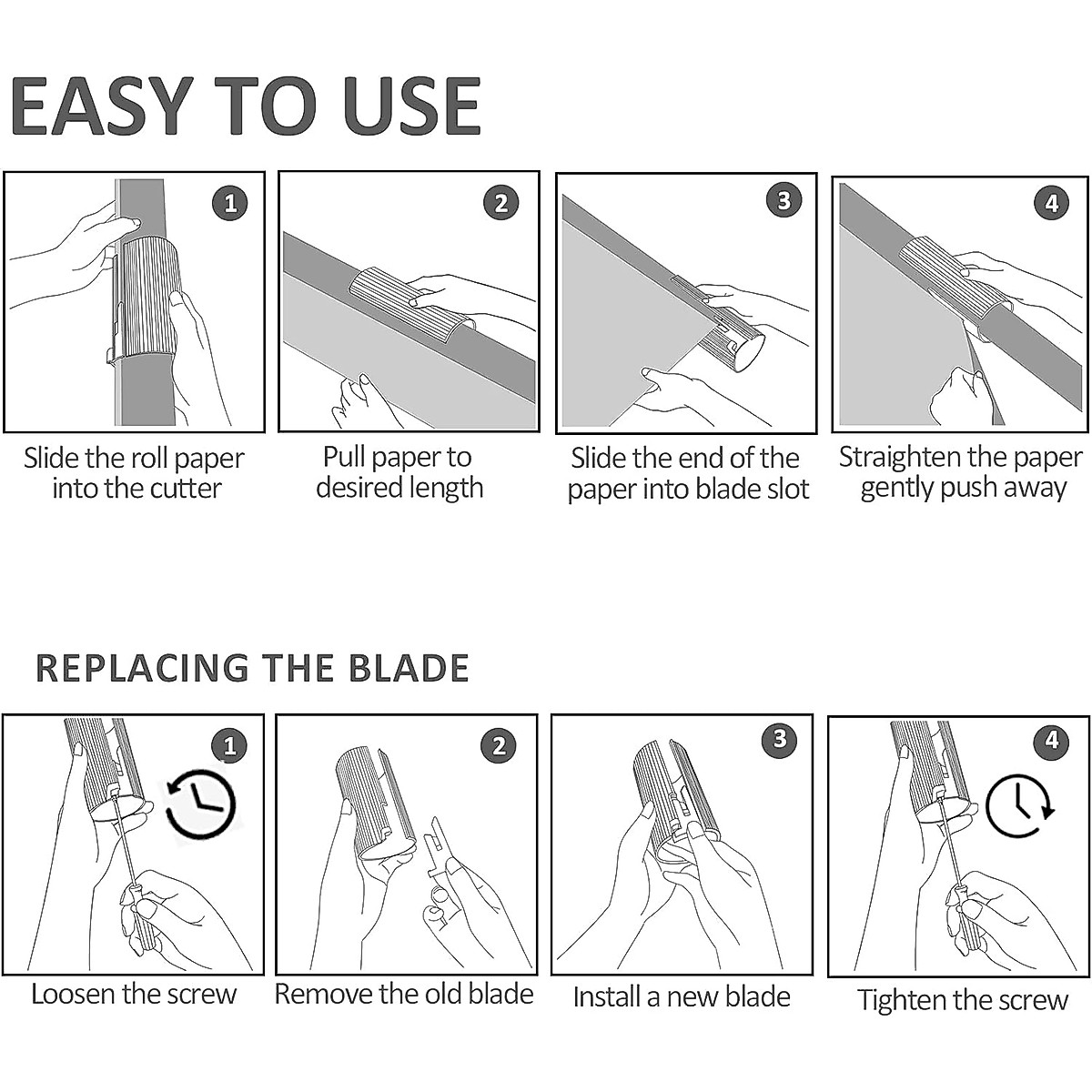 EASY TO USE

1
Slide the roll paper into the cutter

2
Pull paper to desired length

3
Slide the end of the paper into blade slot

4
Straighten the paper gently push away

REPLACING THE BLADE

1
Loosen the screw

2
Remove the old blade

3
Install a new blade

4
Tighten the screw