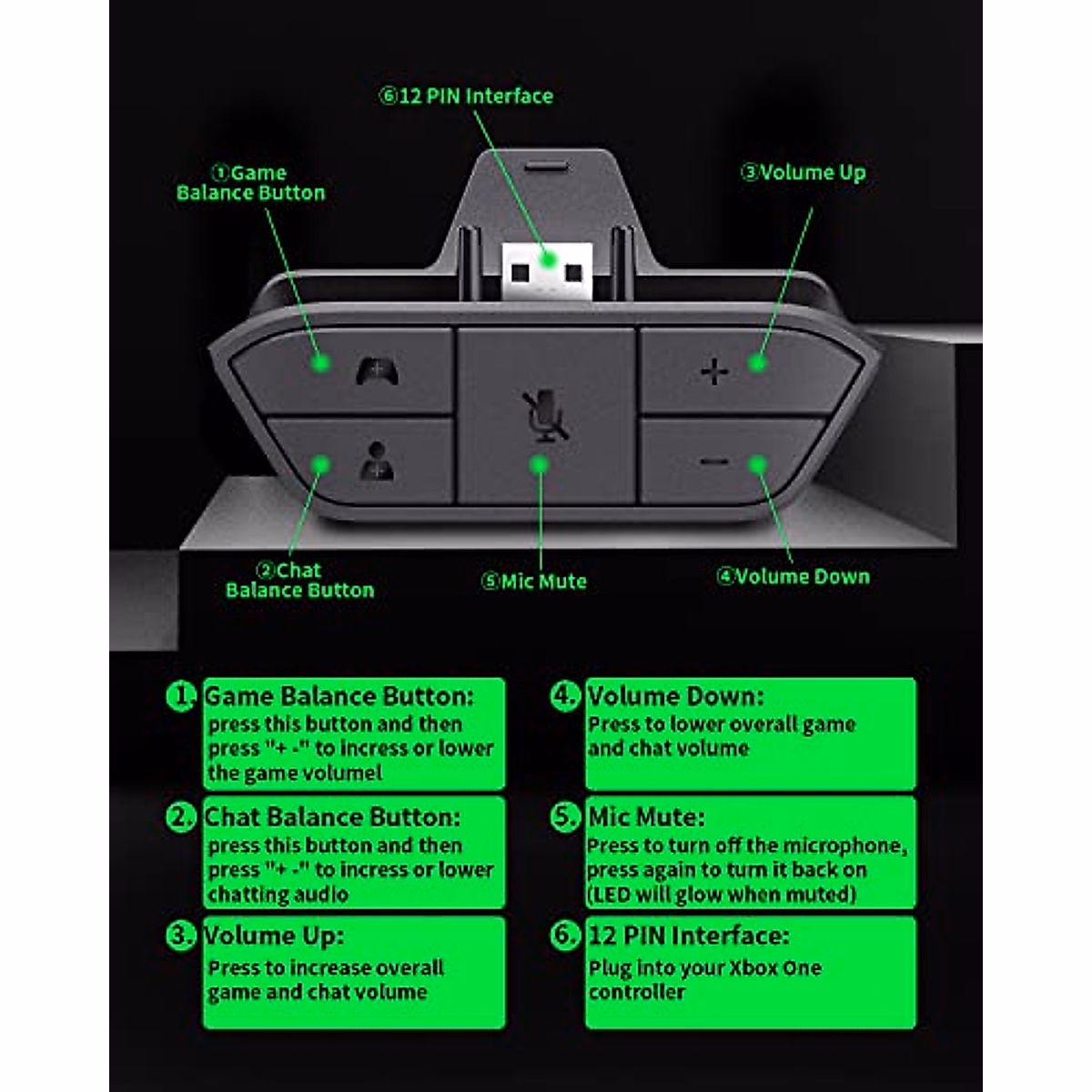 ⑥12 PIN Interface

①Game Balance Button

③Volume Up

+

−

②Chat Balance Button

⑤Mic Mute

④Volume Down

1. Game Balance Button:
press this button and then press "+ -" to incress or lower the game volumel

2. Chat Balance Button:
press this button and then press "+ -" to incress or lower chatting audio

3. Volume Up:
Press to increase overall game and chat volume

4. Volume Down:
Press to lower overall game and chat volume

5. Mic Mute:
Press to turn off the microphone, press again to turn it back on (LED will glow when muted)

6. 12 PIN Interface:
Plug into your Xbox One controller