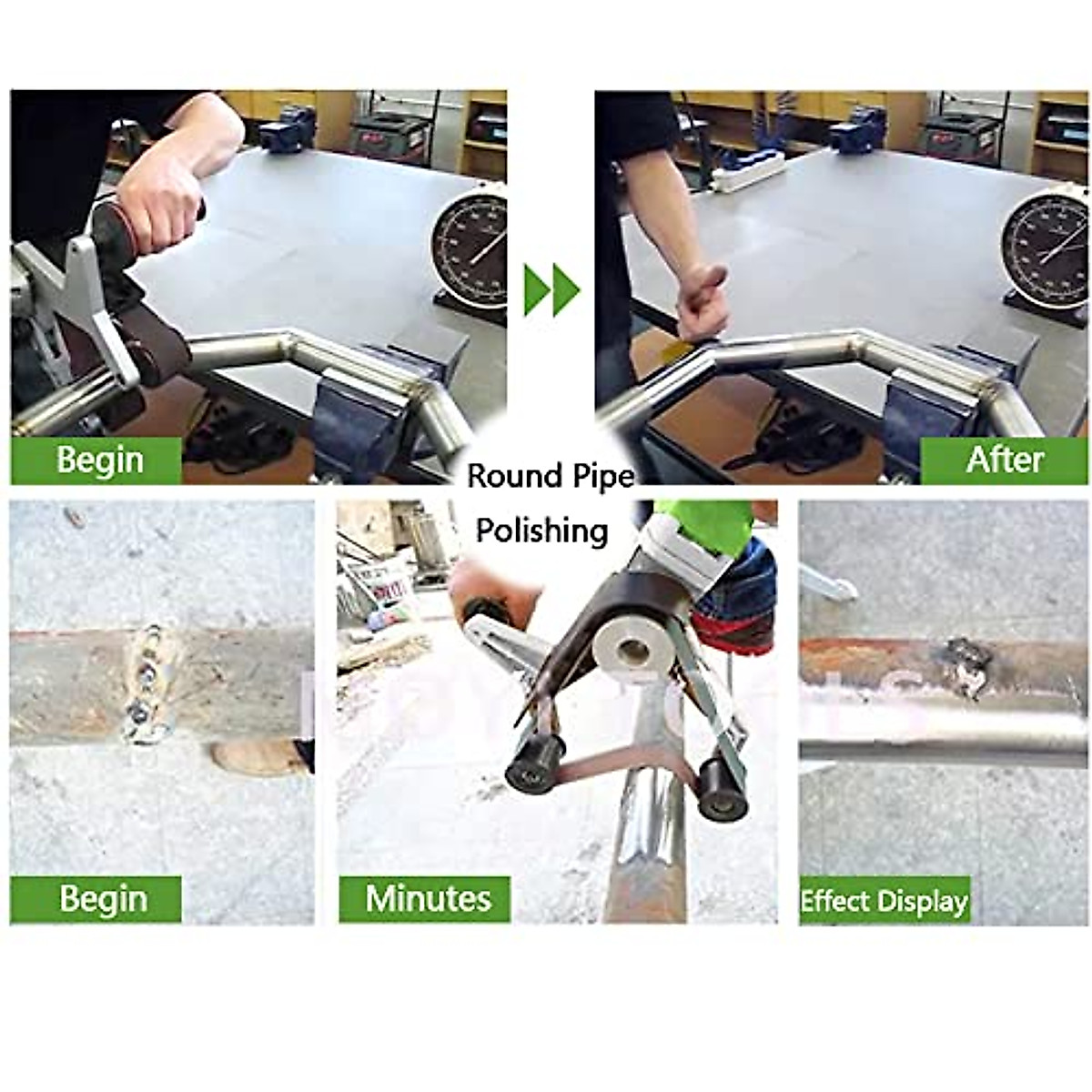 Begin

After

Round Pipe
Polishing

Begin

Minutes

Effect Display