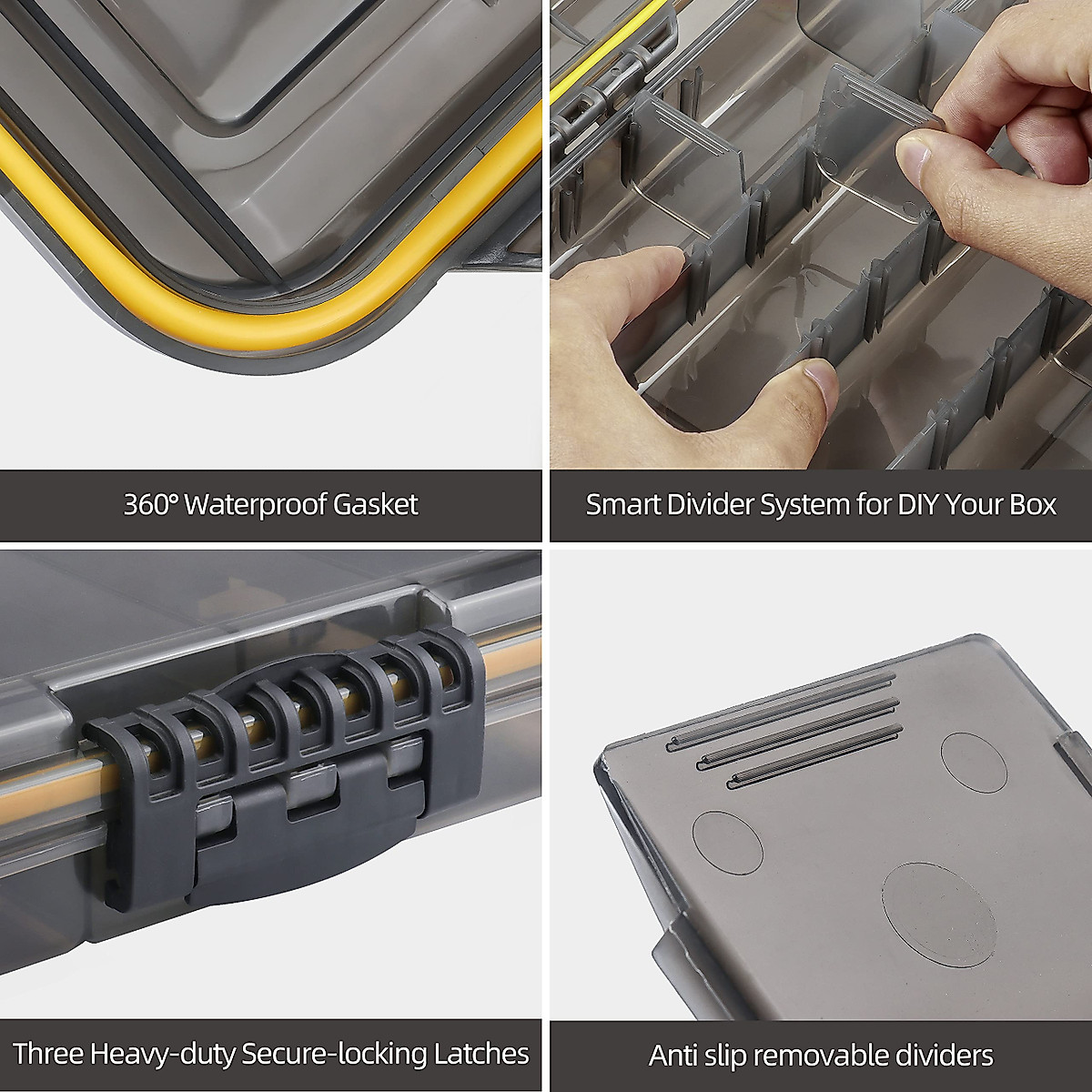 360° Waterproof Gasket

Smart Divider System for DIY Your Box

Three Heavy-duty Secure-locking Latches

Anti slip removable dividers