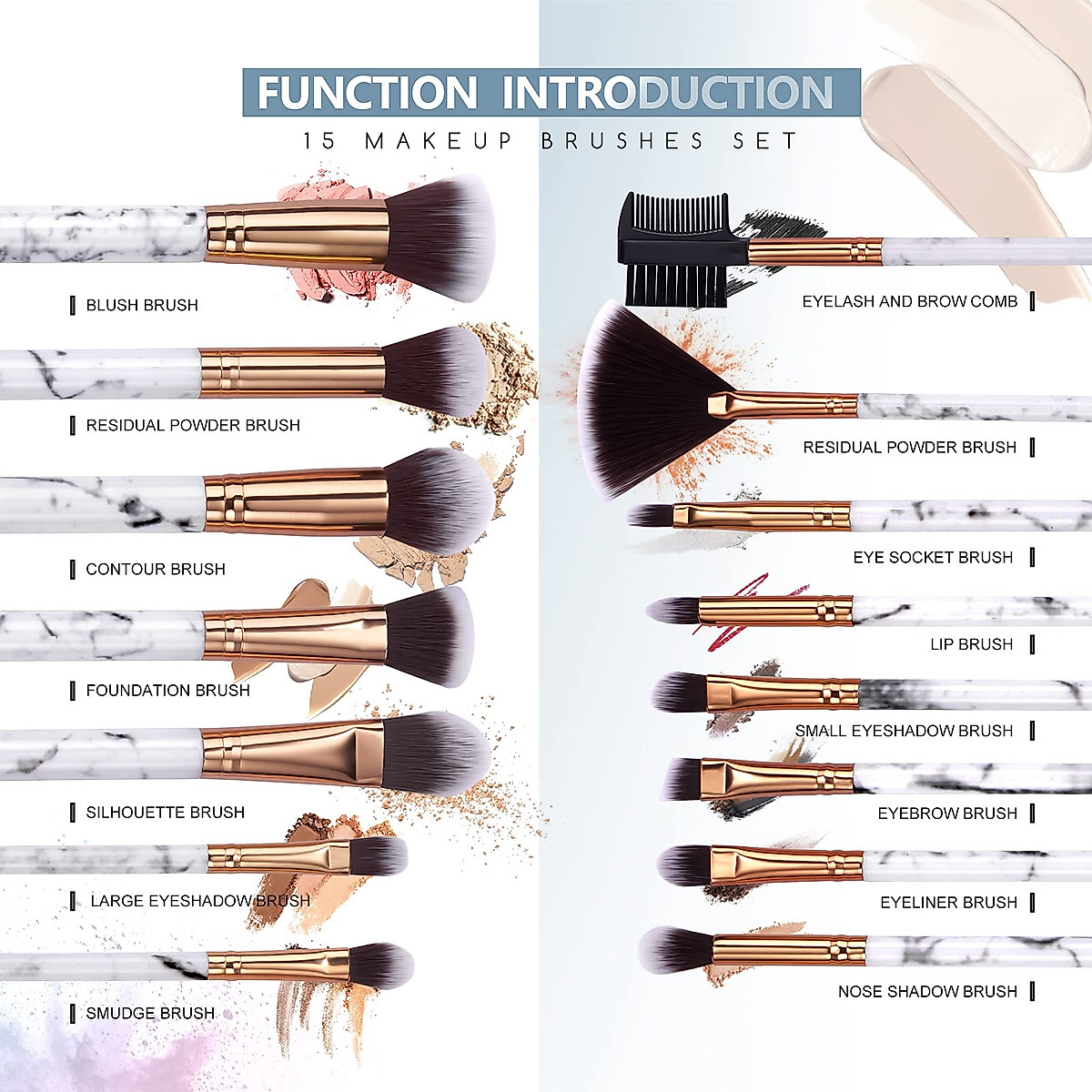 FUNCTION INTRODUCTION
15 MAKEUP BRUSHES SET

BLUSH BRUSH

RESIDUAL POWDER BRUSH

CONTOUR BRUSH

FOUNDATION BRUSH

SILHOUETTE BRUSH

LARGE EYESHADOW BRUSH

SMUDGE BRUSH

EYELASH AND BROW COMB

RESIDUAL POWDER BRUSH

EYE SOCKET BRUSH

LIP BRUSH

SMALL EYESHADOW BRUSH

EYEBROW BRUSH

EYELINER BRUSH

NOSE SHADOW BRUSH