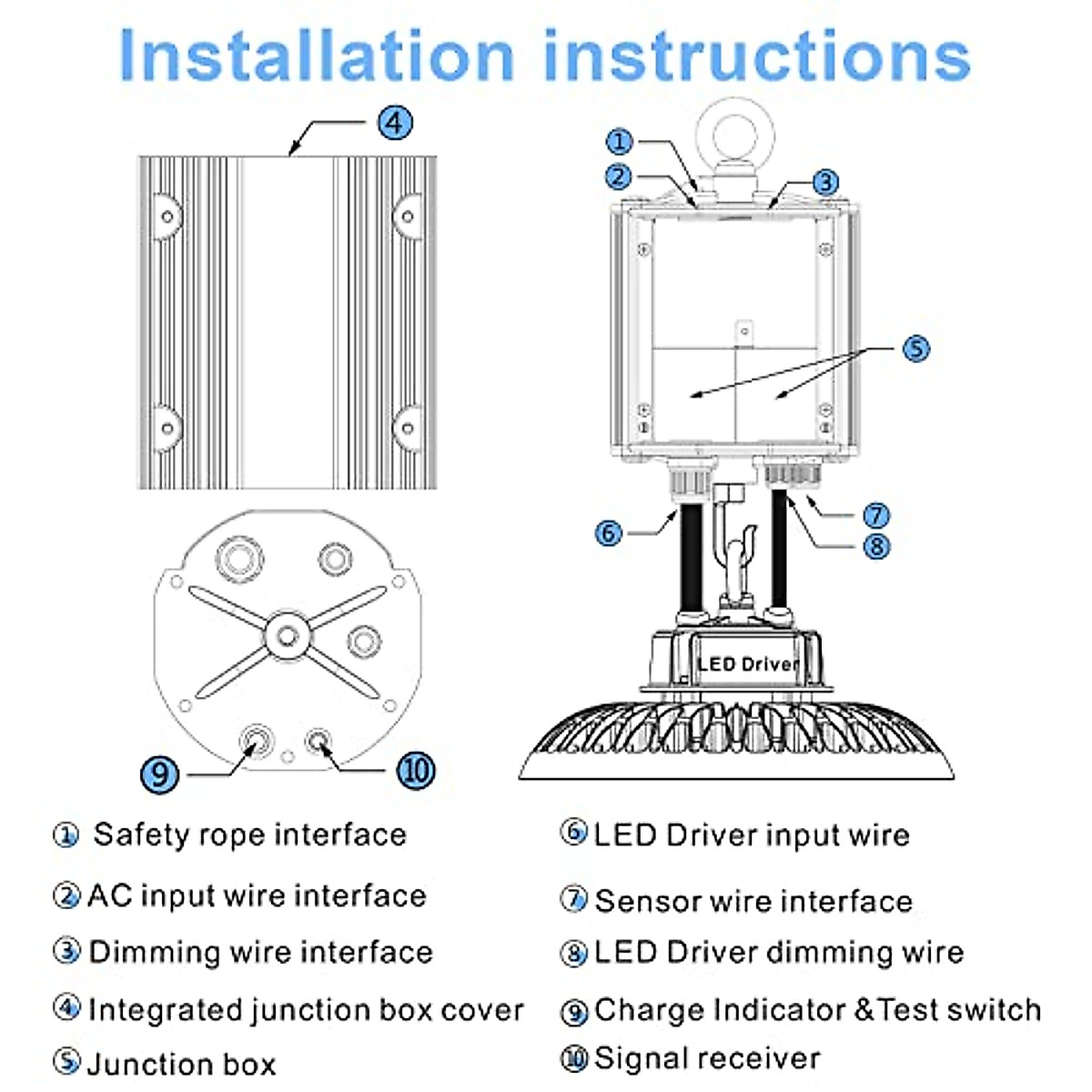 Installation instructions

4

1
2
3

5

6
7
8

LED Driver

9
10

① Safety rope interface
② AC input wire interface
③ Dimming wire interface
④ Integrated junction box cover
⑤ Junction box

⑥ LED Driver input wire
⑦ Sensor wire interface
⑧ LED Driver dimming wire
⑨ Charge Indicator &Test switch
⑩ Signal receiver