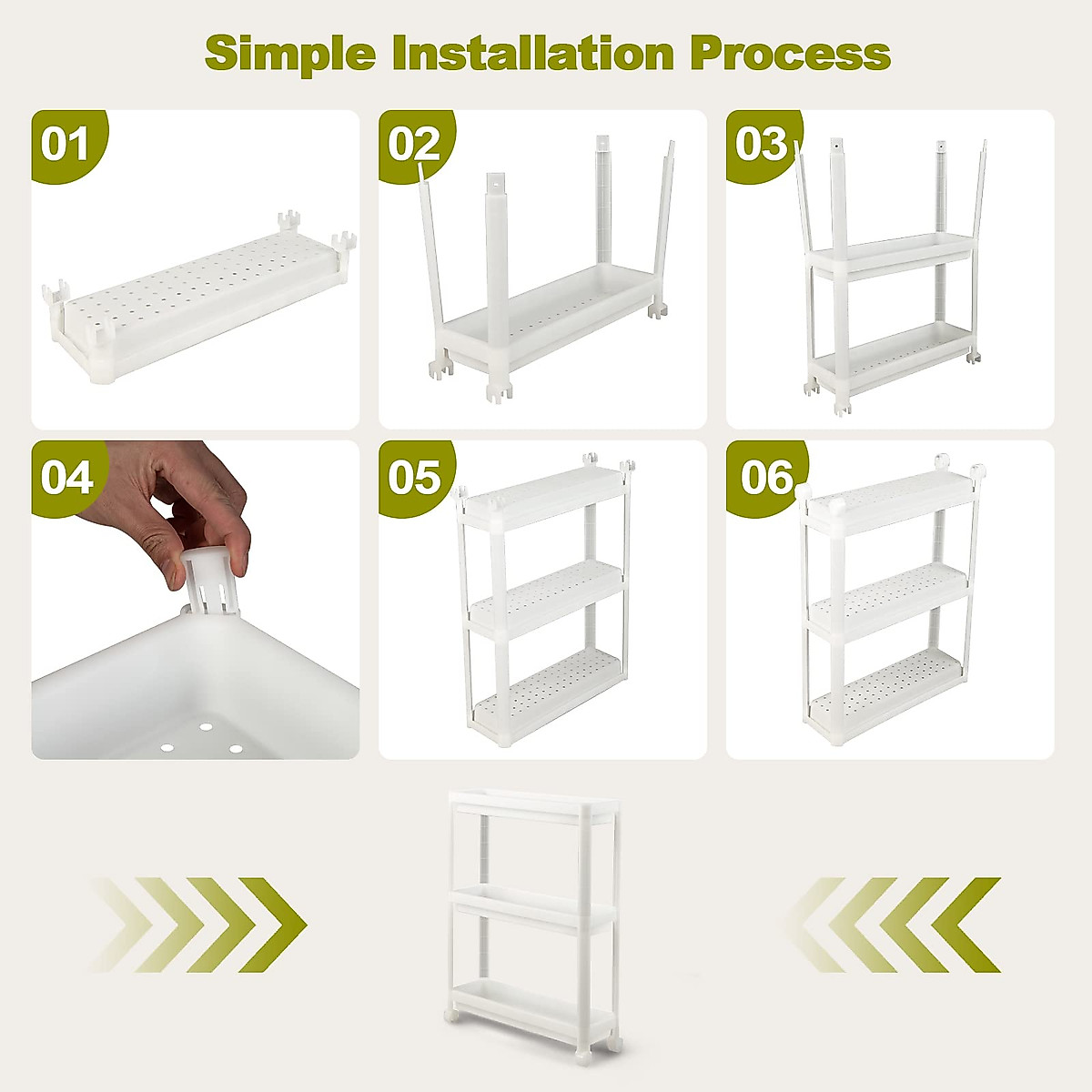 Simple Installation Process

01

02

03

04

05

06