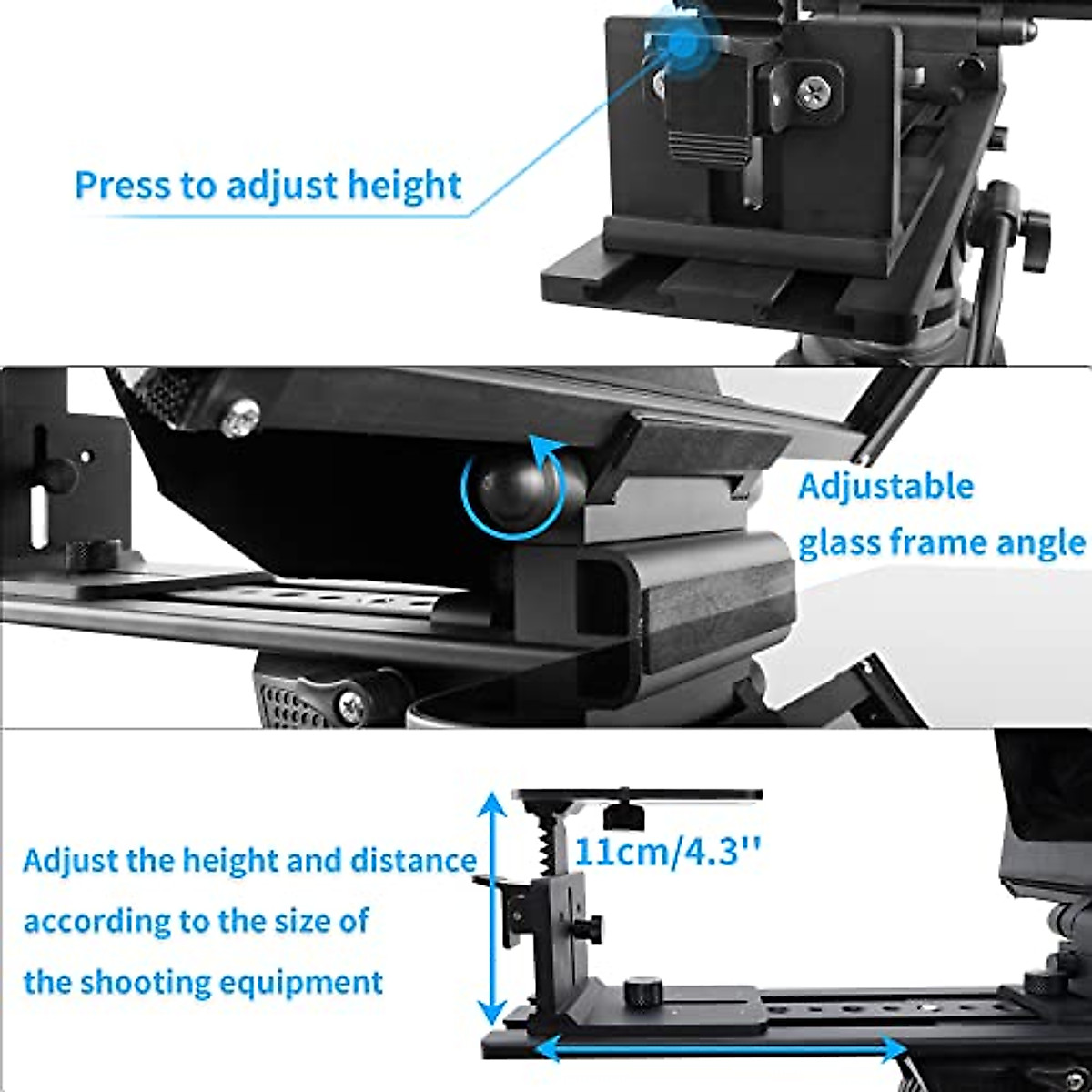 Press to adjust height

Adjustable glass frame angle

Adjust the height and distance according to the size of the shooting equipment

11cm/4.3''