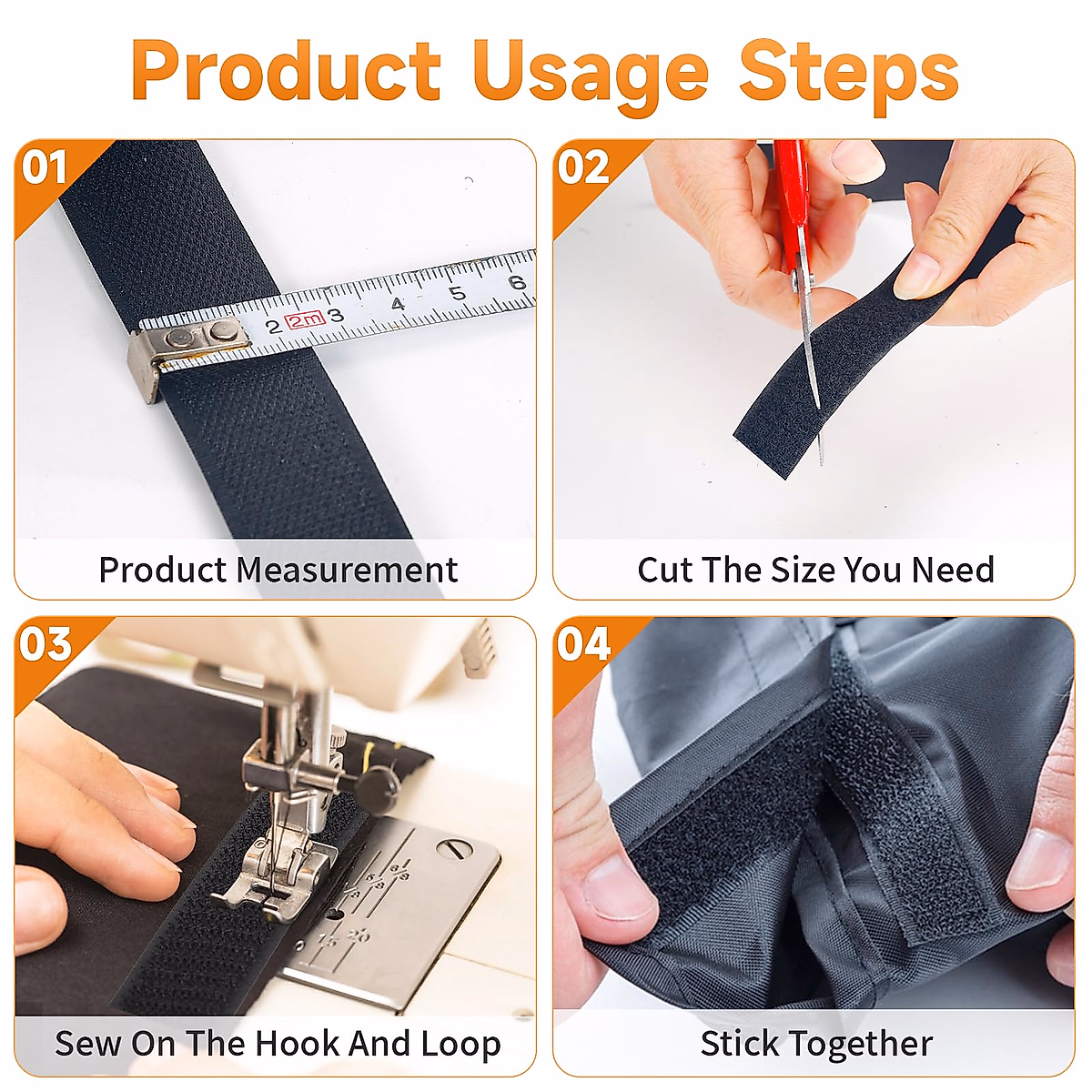 Product Usage Steps

01

2 2m 3 4 5 6

Product Measurement

02

Cut The Size You Need

03

15 20

Sew On The Hook And Loop

04

Stick Together