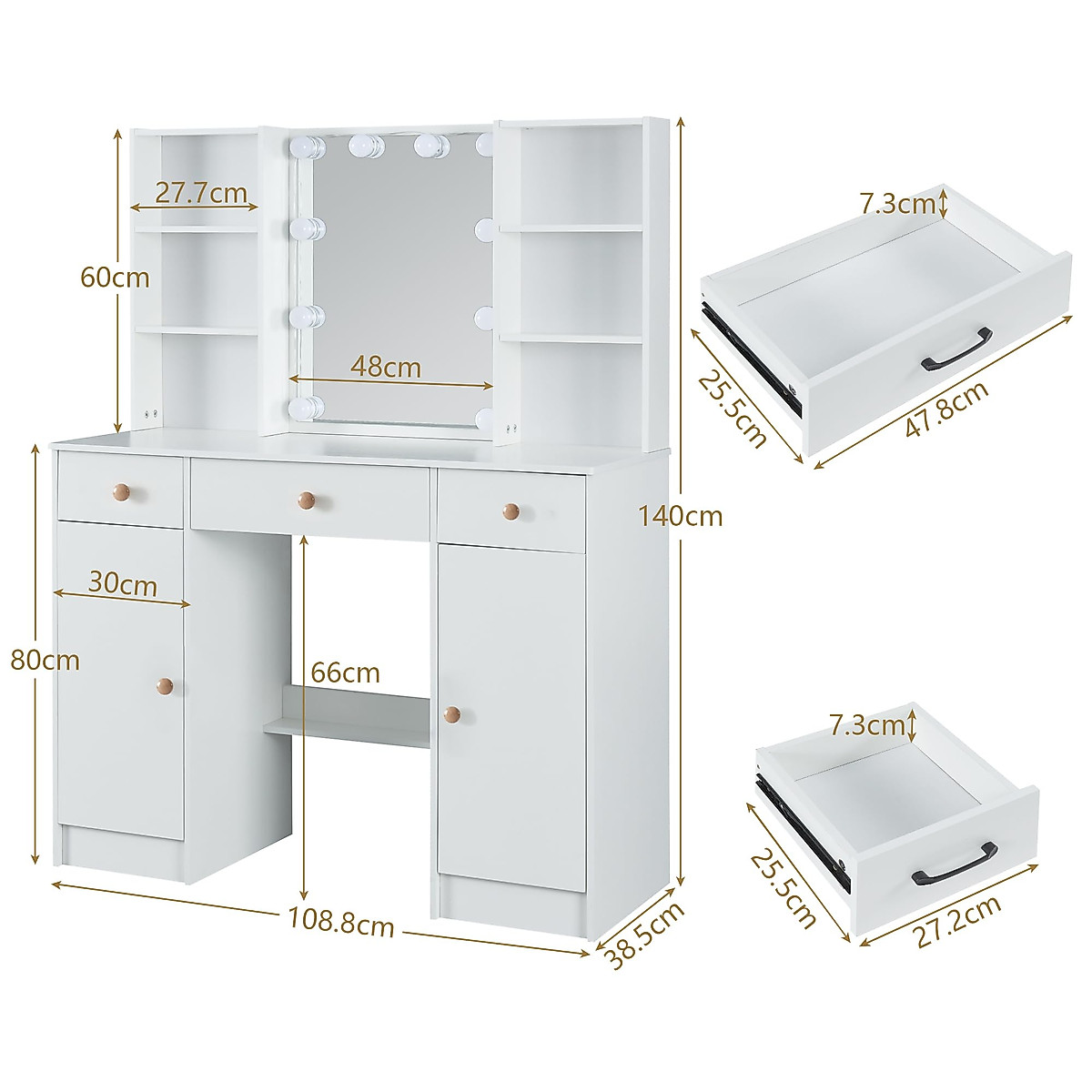 27.7cm
60cm
48cm
140cm
30cm
80cm
66cm
108.8cm
38.5cm
7.3cm
25.5cm
47.8cm
7.3cm
25.5cm
27.2cm