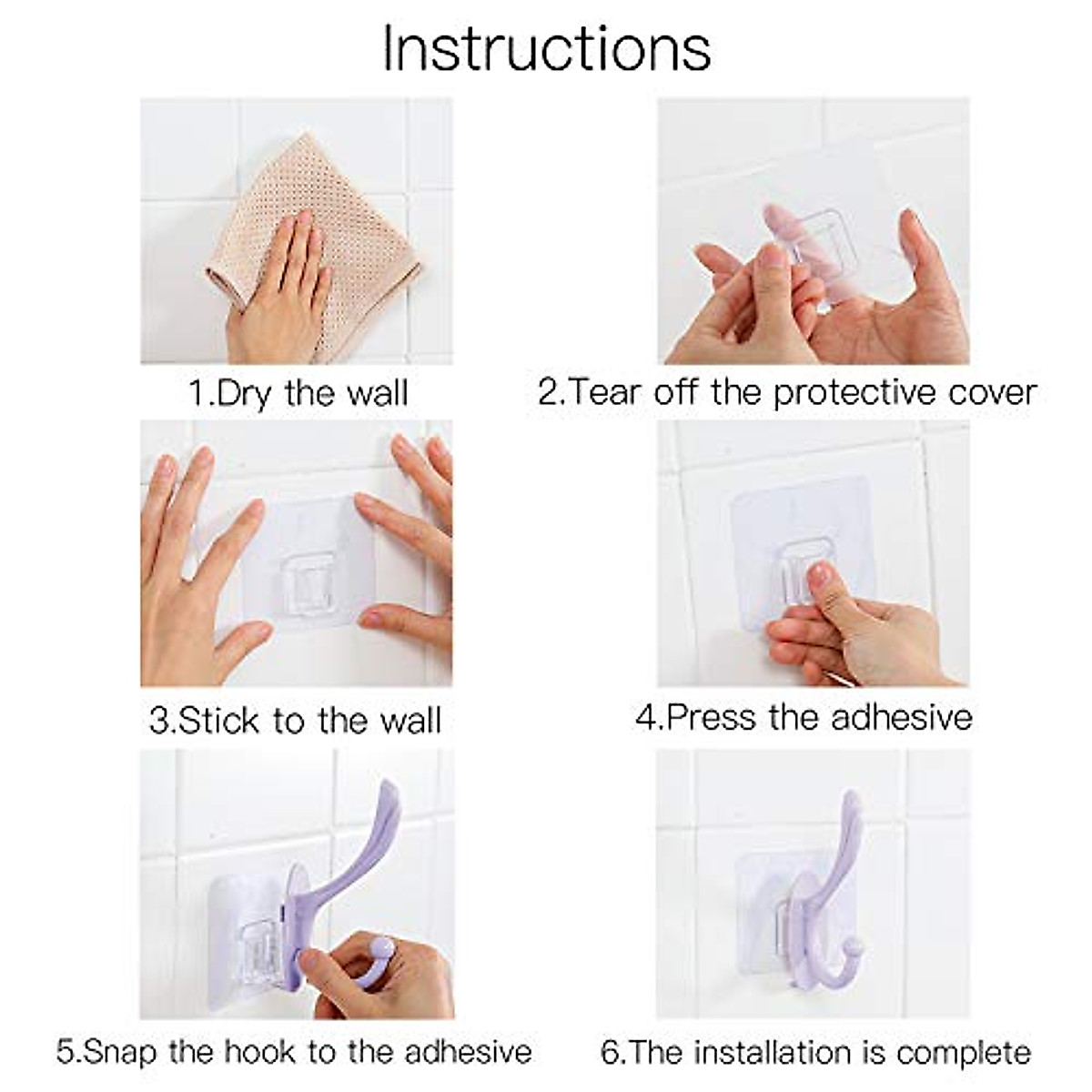 Instructions

1.Dry the wall

2.Tear off the protective cover

3.Stick to the wall

4.Press the adhesive

5.Snap the hook to the adhesive

6.The installation is complete