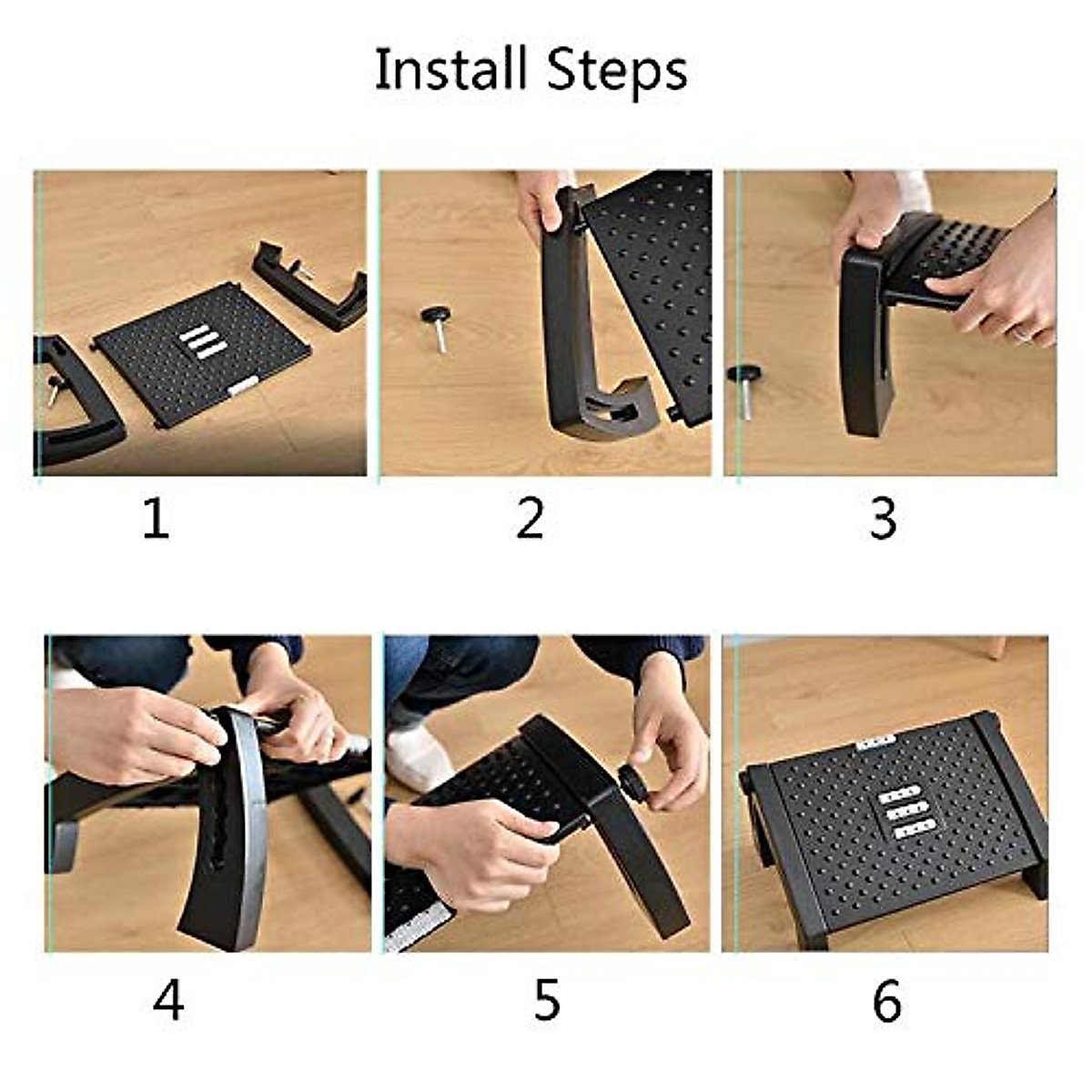 Install Steps

1

2

3

4

5

6