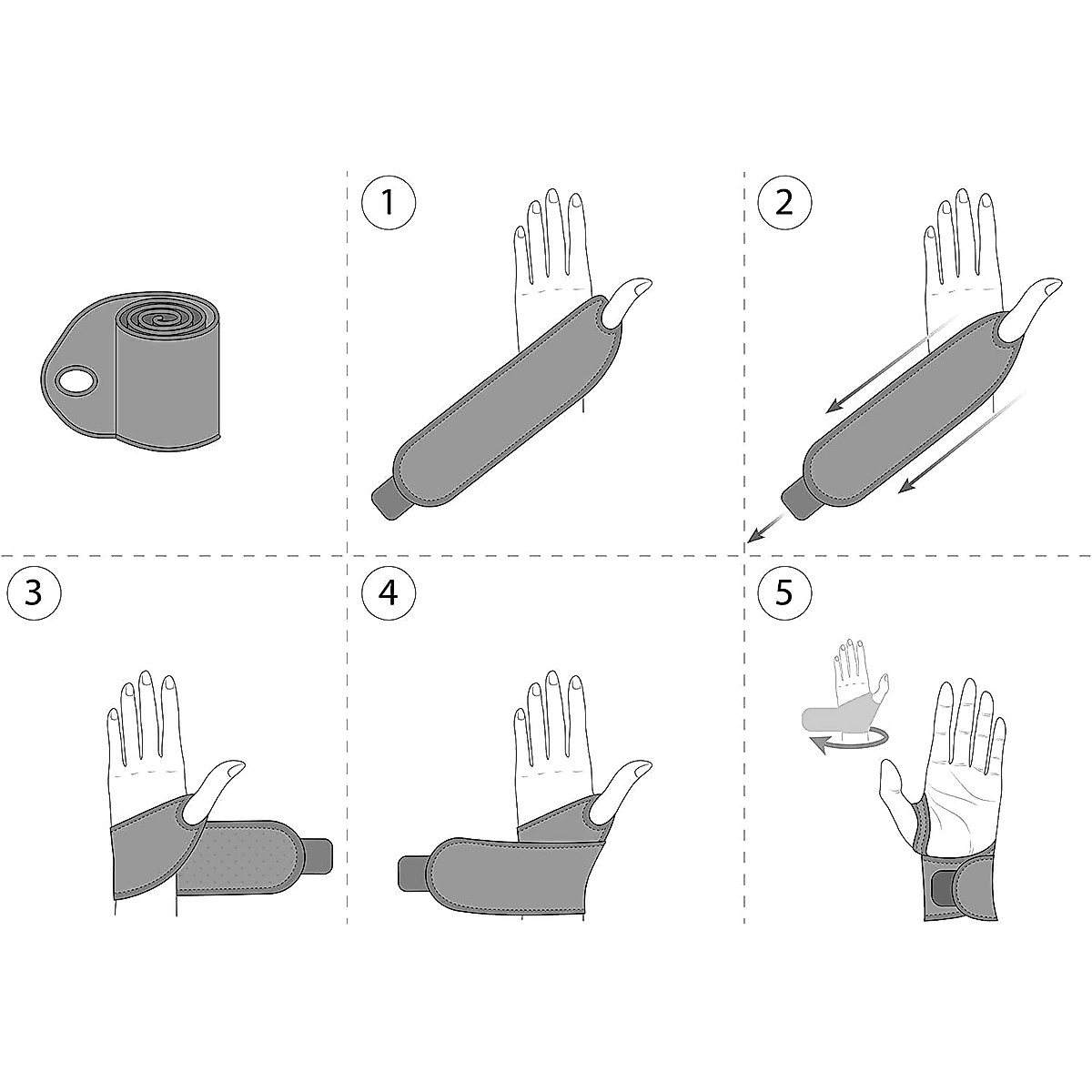 1

2

3

4

5