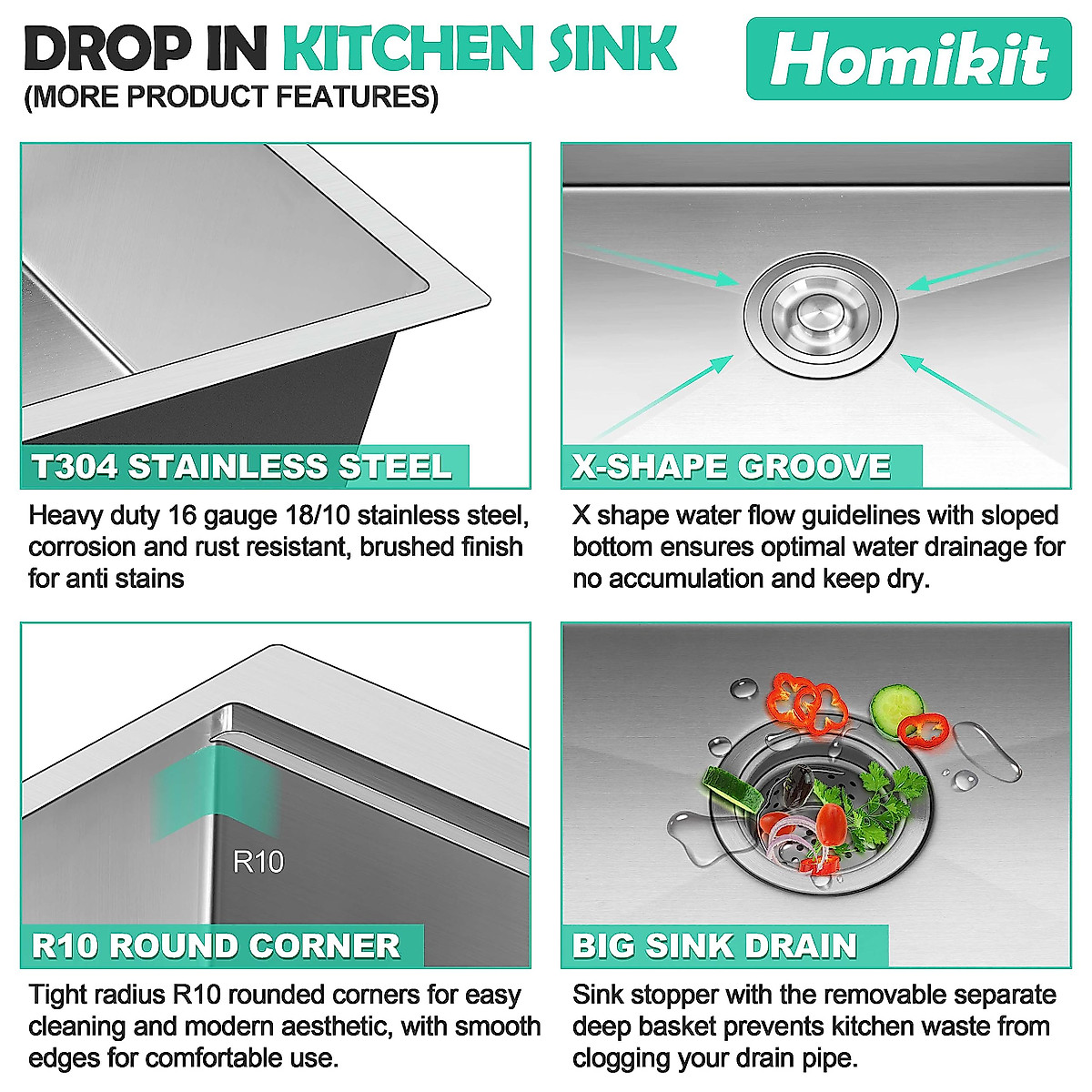 DROP IN KITCHEN SINK
(MORE PRODUCT FEATURES)

Homikit

T304 STAINLESS STEEL

Heavy duty 16 gauge 18/10 stainless steel, corrosion and rust resistant, brushed finish for anti stains

X-SHAPE GROOVE

X shape water flow guidelines with sloped bottom ensures optimal water drainage for no accumulation and keep dry.

R10

R10 ROUND CORNER

Tight radius R10 rounded corners for easy cleaning and modern aesthetic, with smooth edges for comfortable use.

BIG SINK DRAIN

Sink stopper with the removable separate deep basket prevents kitchen waste from clogging your drain pipe.