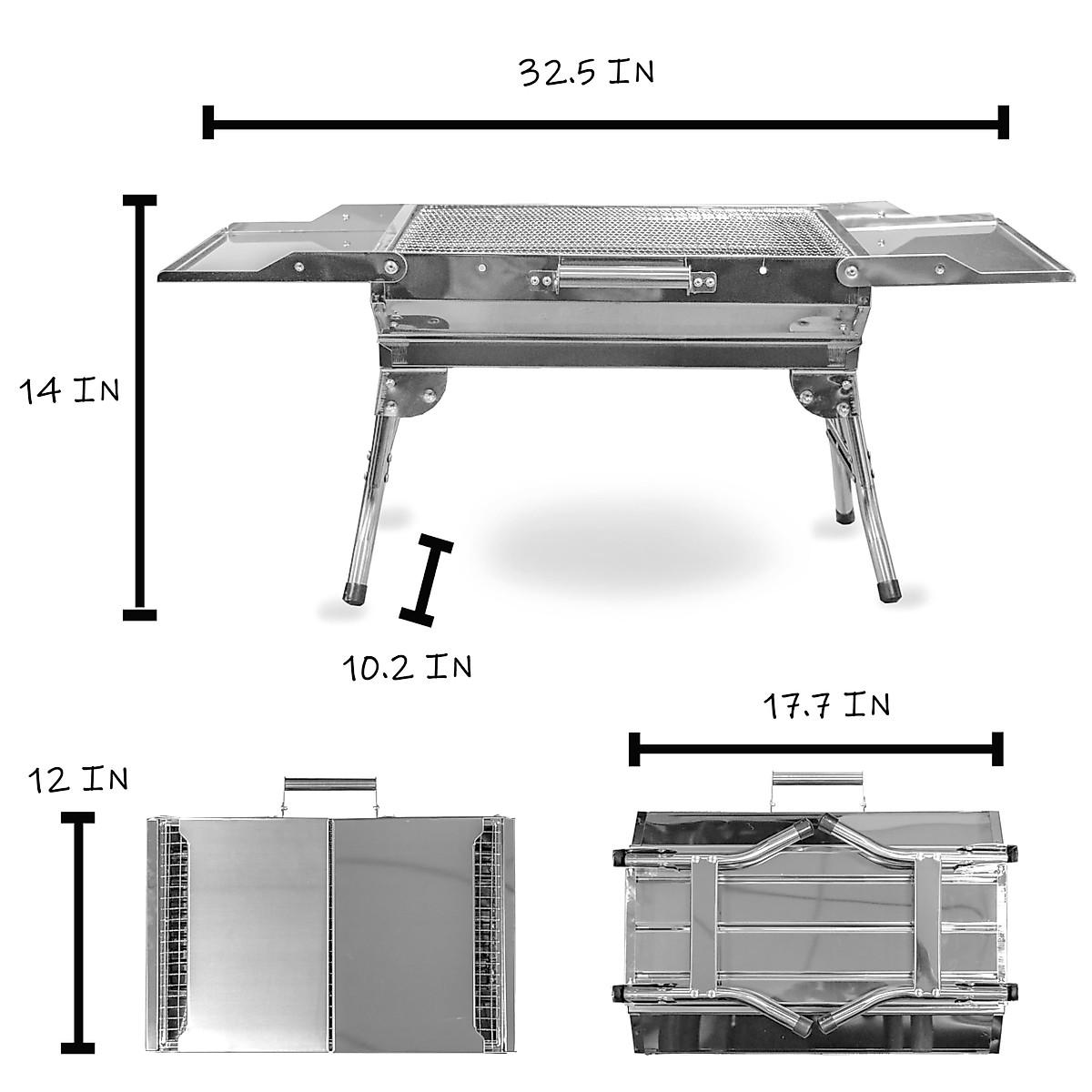 32.5 IN

14 IN

10.2 IN

17.7 IN

12 IN