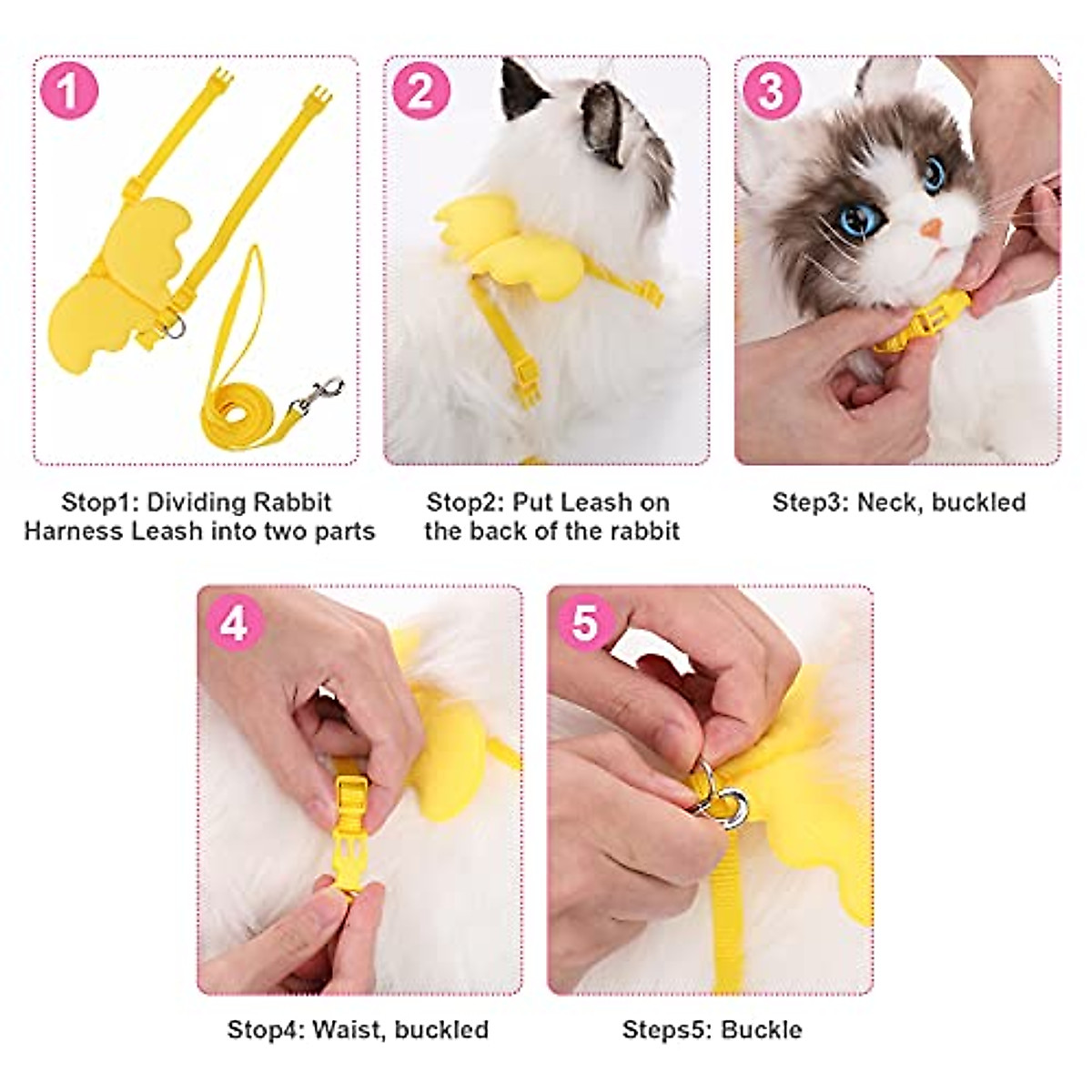 1

Stop1: Dividing Rabbit Harness Leash into two parts

2

Stop2: Put Leash on the back of the rabbit

3

Step3: Neck, buckled

4

Stop4: Waist, buckled

5

Steps5: Buckle