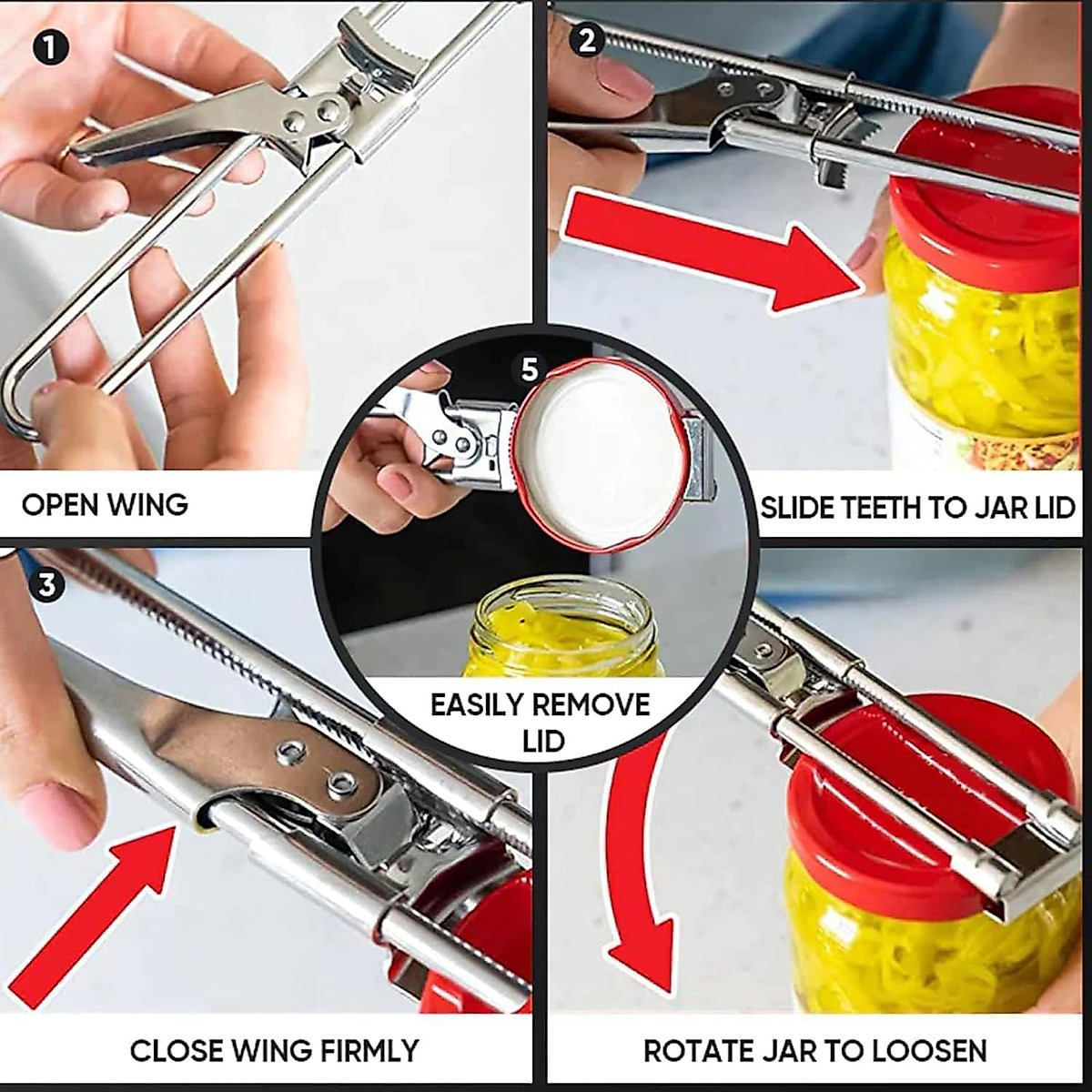 1

OPEN WING

2

SLIDE TEETH TO JAR LID

5

EASILY REMOVE LID

3

CLOSE WING FIRMLY

ROTATE JAR TO LOOSEN