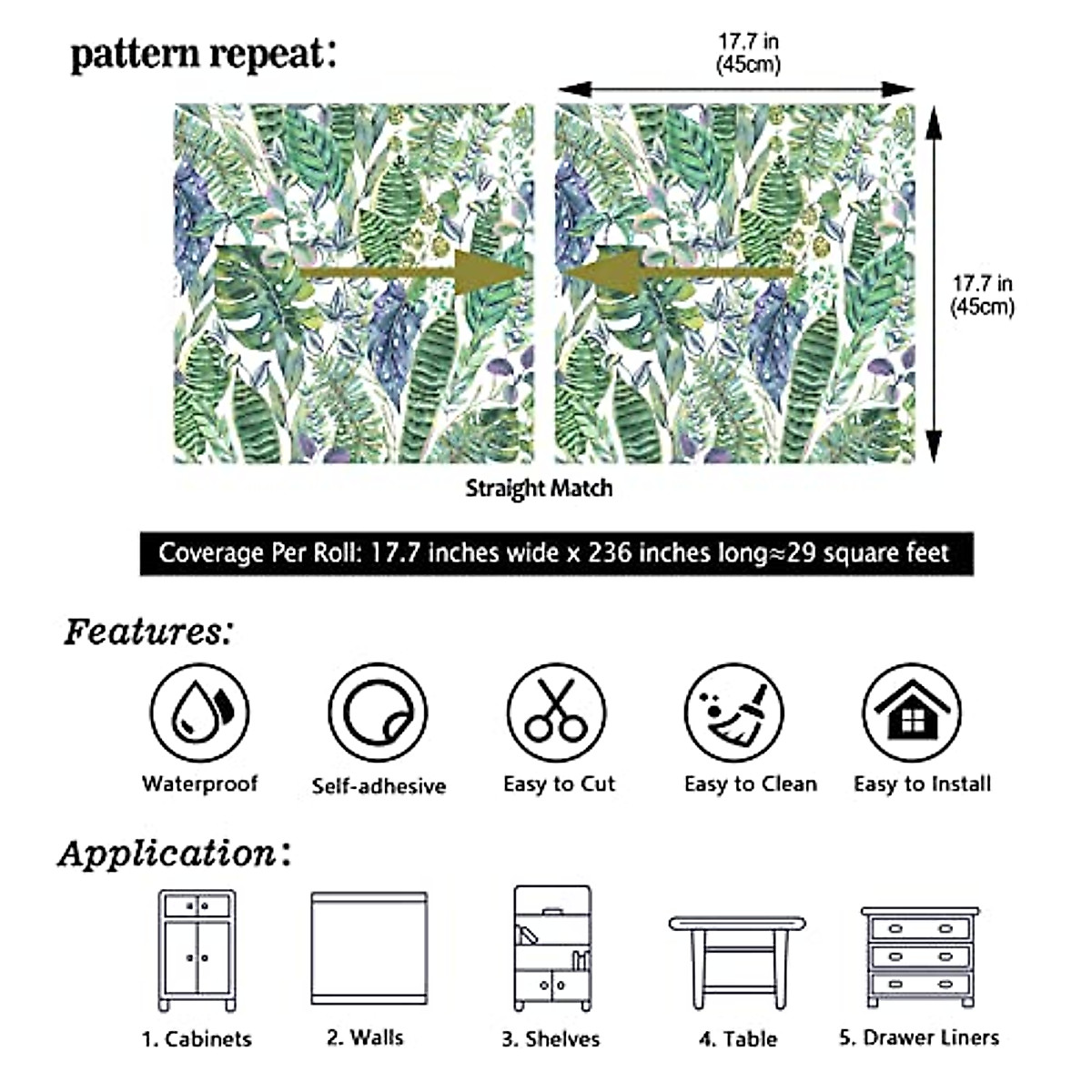 pattern repeat:

17.7 in
(45cm)

17.7 in
(45cm)

Straight Match

Coverage Per Roll: 17.7 inches wide x 236 inches long≈29 square feet

Features:

Waterproof

Self-adhesive

Easy to Cut

Easy to Clean

Easy to Install

Application:

1. Cabinets

2. Walls

3. Shelves

4. Table

5. Drawer Liners