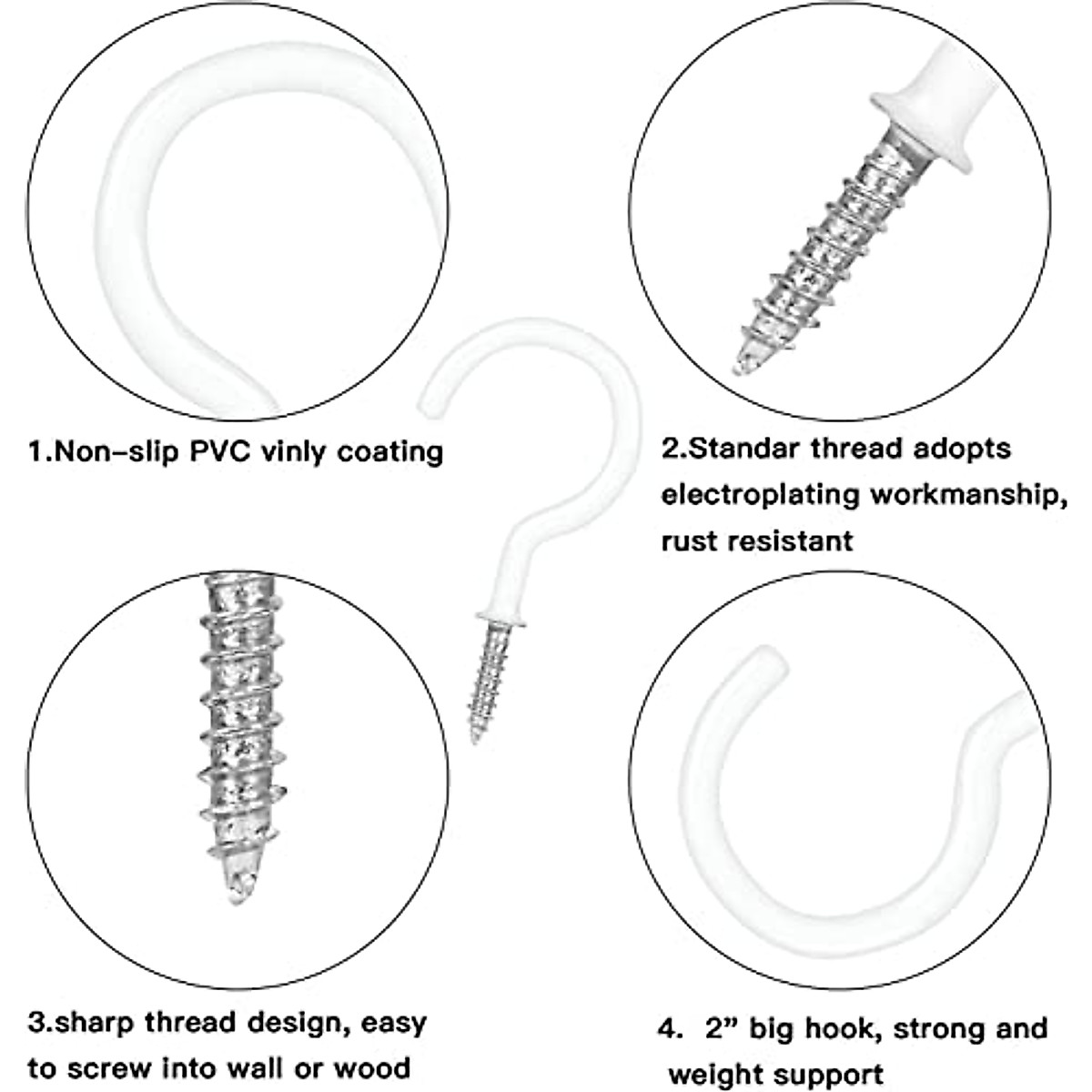 1.Non-slip PVC vinly coating

2.Standar thread adopts electroplating workmanship, rust resistant

3.sharp thread design, easy to screw into wall or wood

4. 2" big hook, strong and weight support