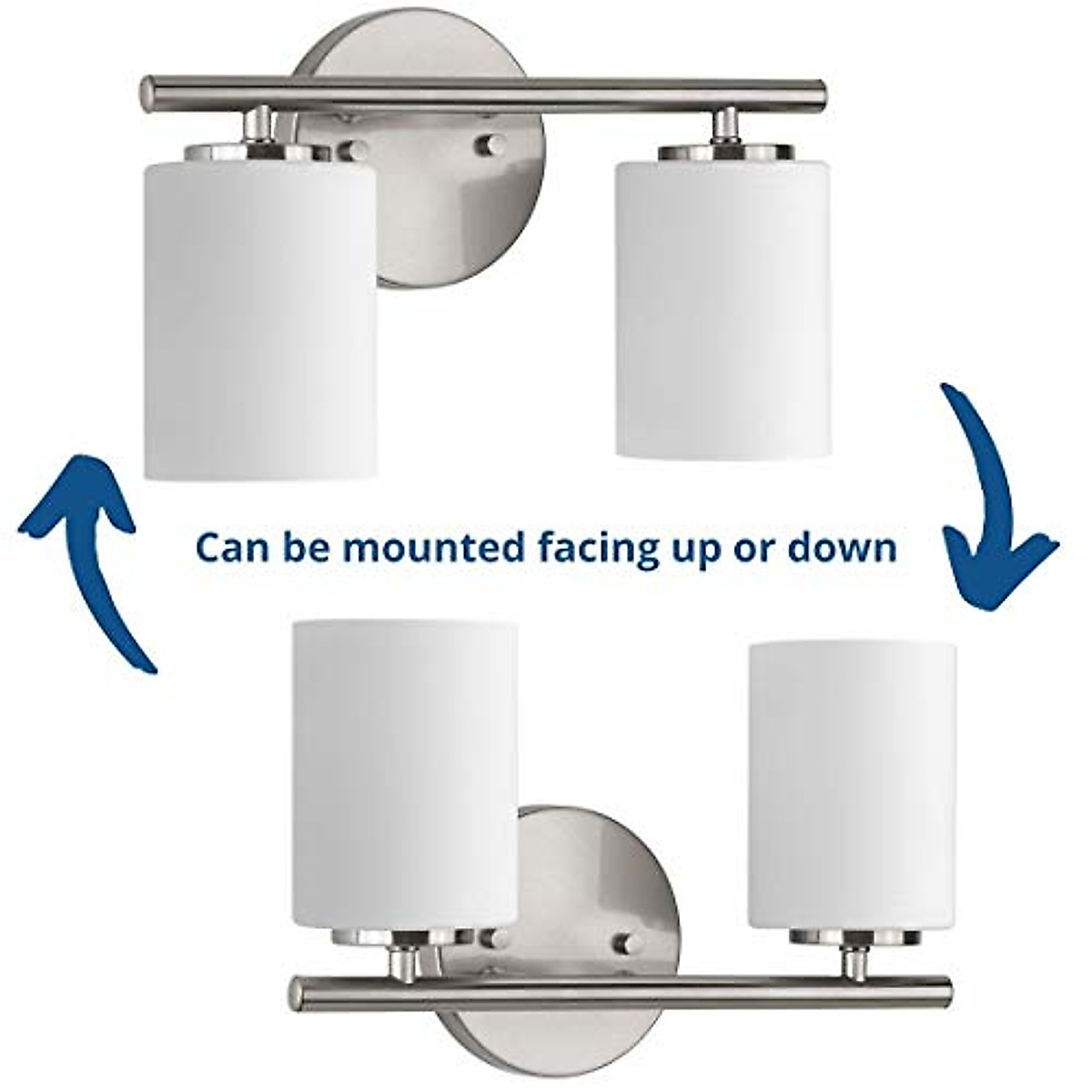 Can be mounted facing up or down