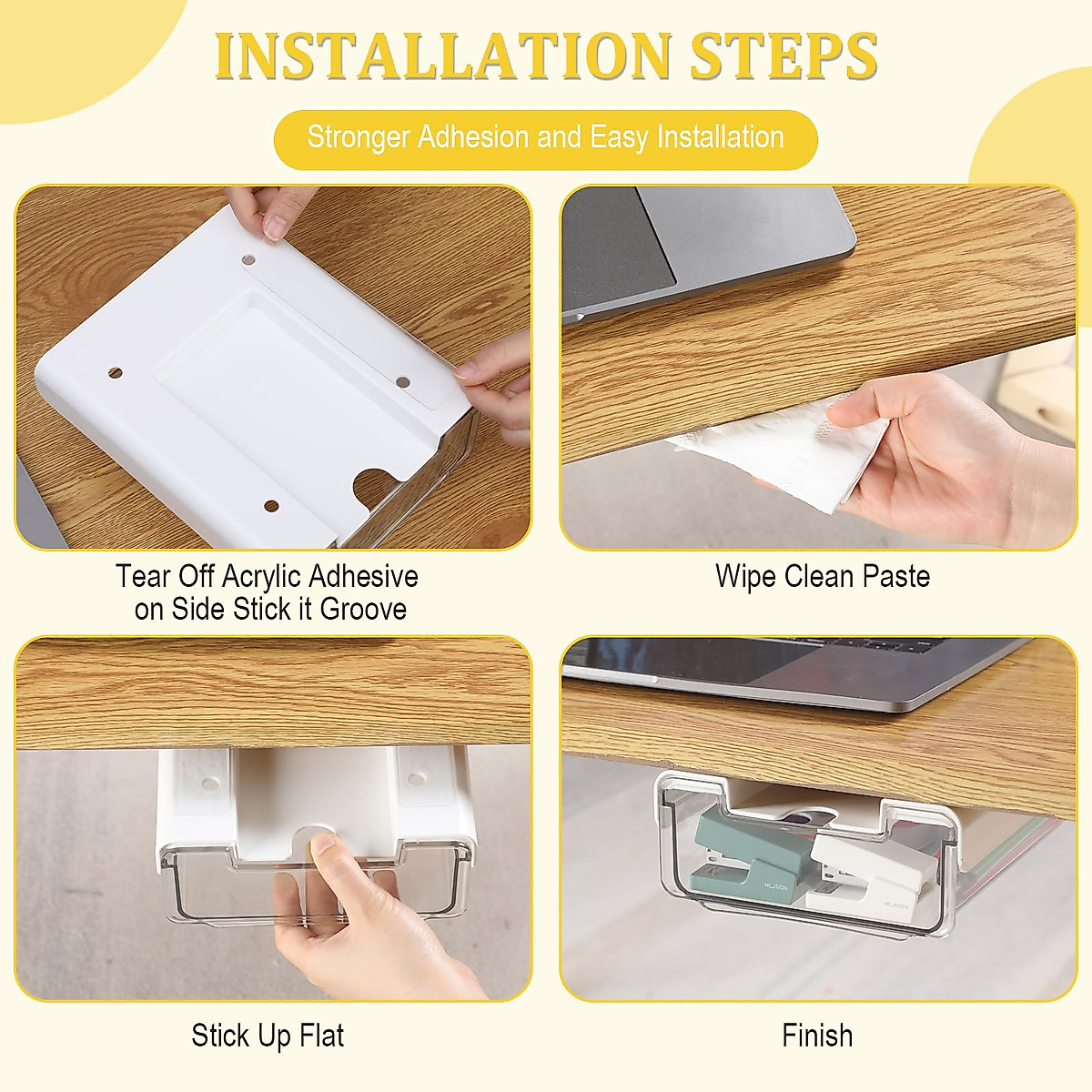 INSTALLATION STEPS

Stronger Adhesion and Easy Installation

Tear Off Acrylic Adhesive on Side Stick it Groove

Wipe Clean Paste

Stick Up Flat

Finish