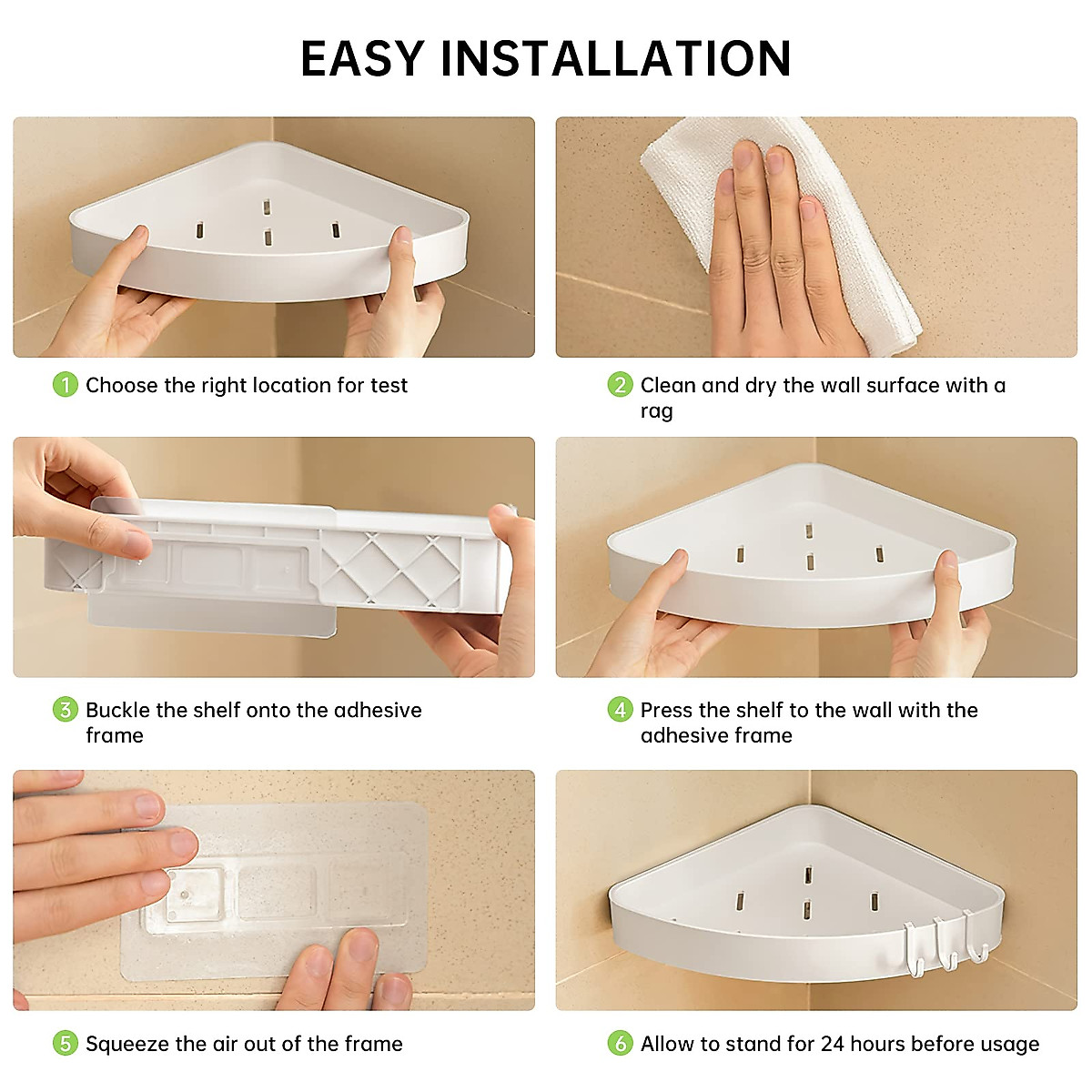 EASY INSTALLATION

1 Choose the right location for test

2 Clean and dry the wall surface with a rag

3 Buckle the shelf onto the adhesive frame

4 Press the shelf to the wall with the adhesive frame

5 Squeeze the air out of the frame

6 Allow to stand for 24 hours before usage