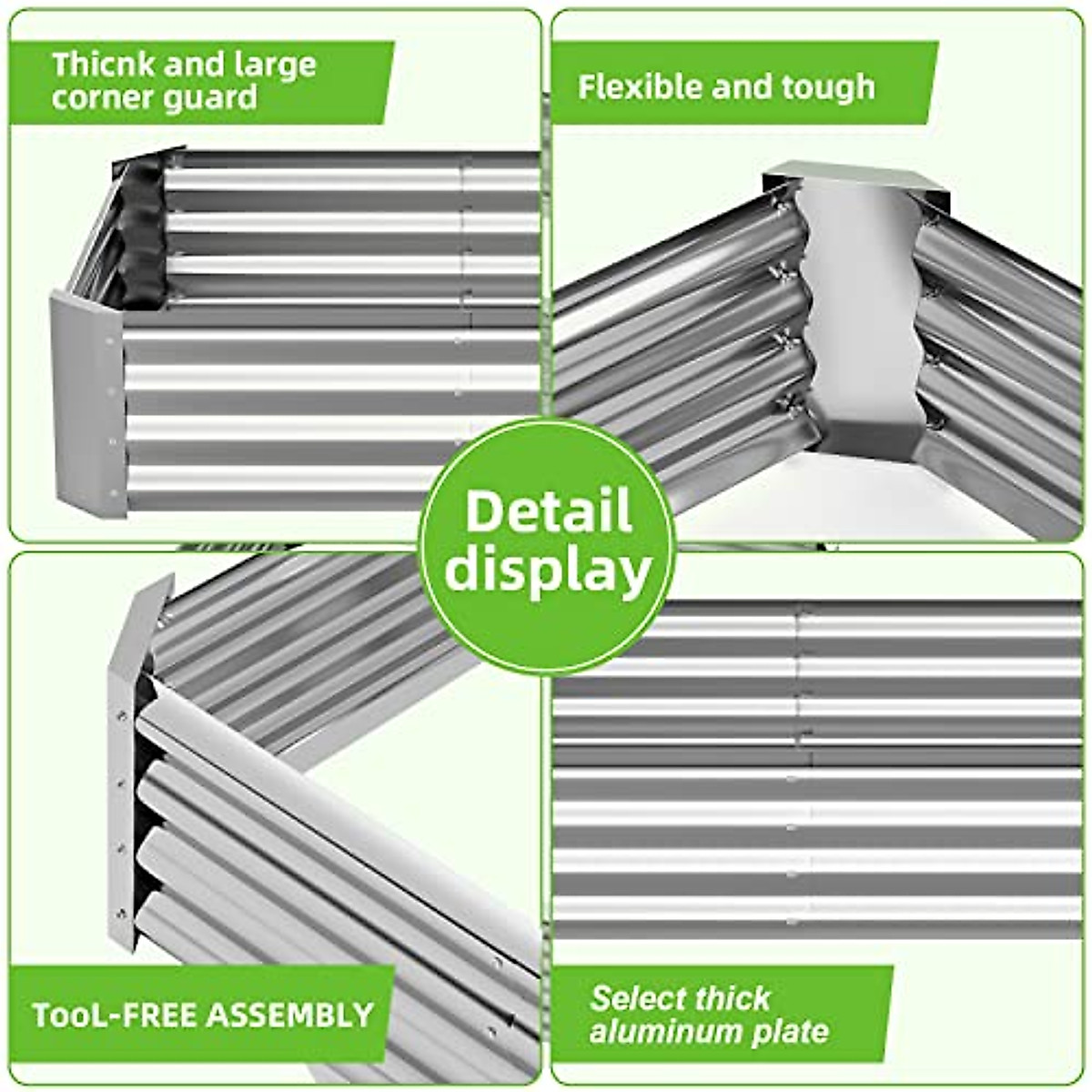 Thicnk and large corner guard

Flexible and tough

Detail display

TooL-FREE ASSEMBLY

Select thick aluminum plate