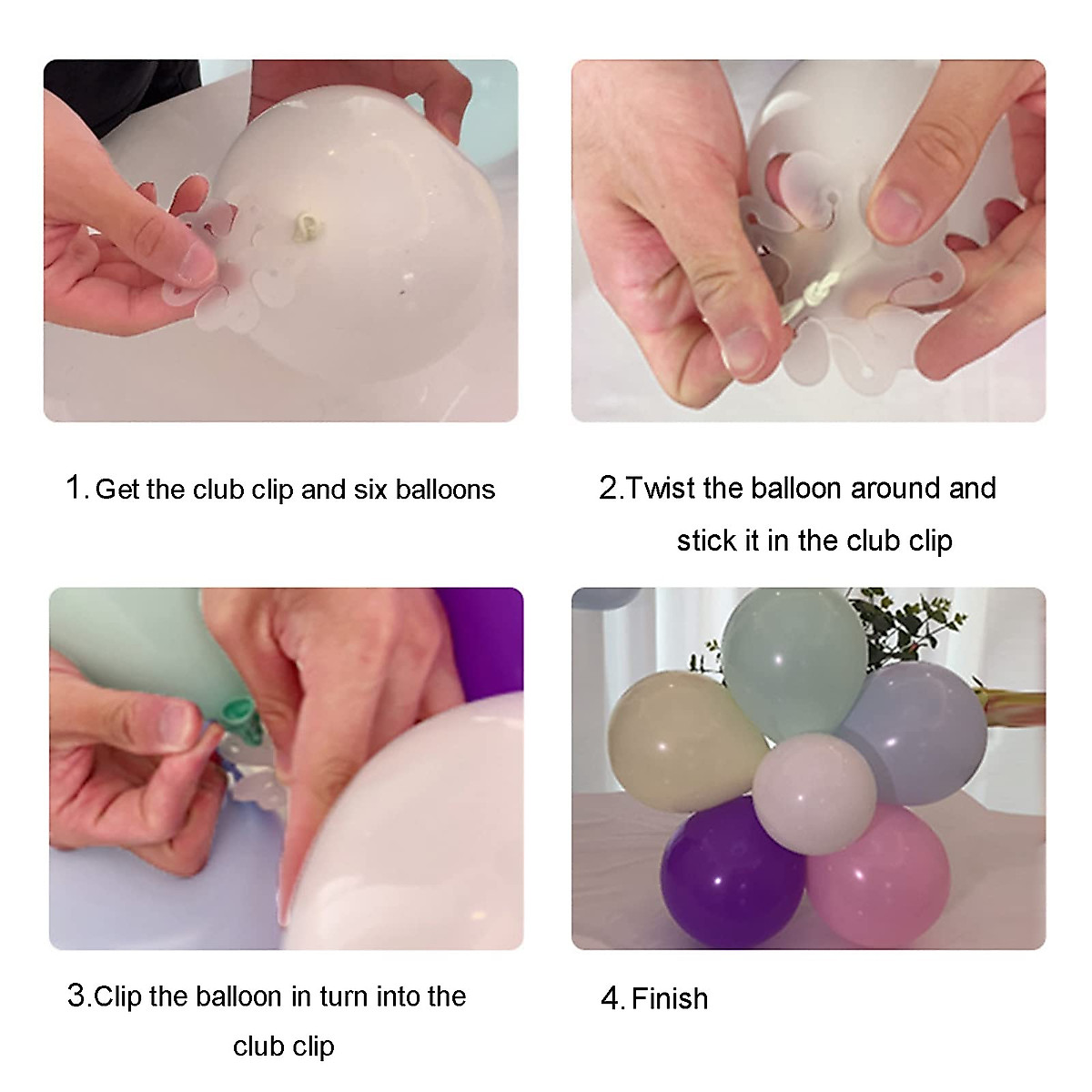 1. Get the club clip and six balloons

2.Twist the balloon around and stick it in the club clip

3.Clip the balloon in turn into the club clip

4. Finish