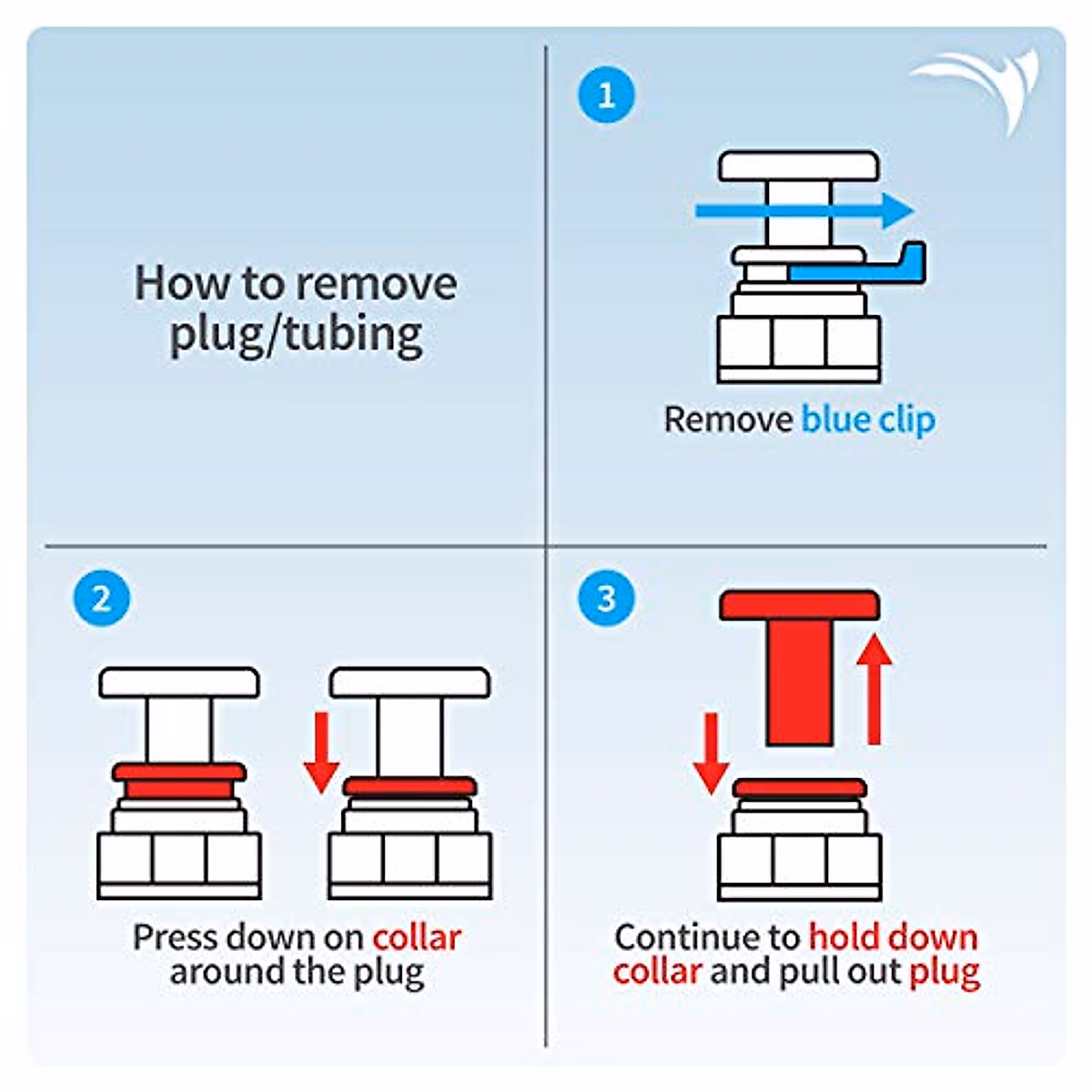 How to remove plug/tubing

1

Remove blue clip

2

Press down on collar around the plug

3

Continue to hold down collar and pull out plug